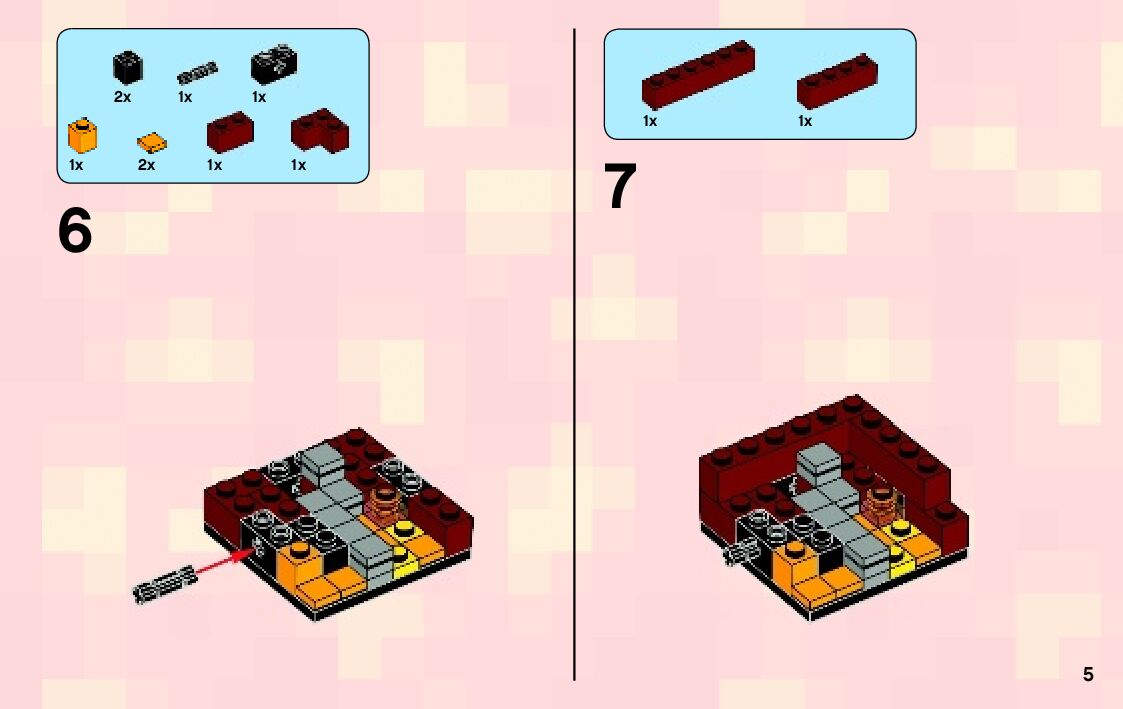 2x 1x 1x
1x 2x 1x 1x

6

1x 1x

7

5