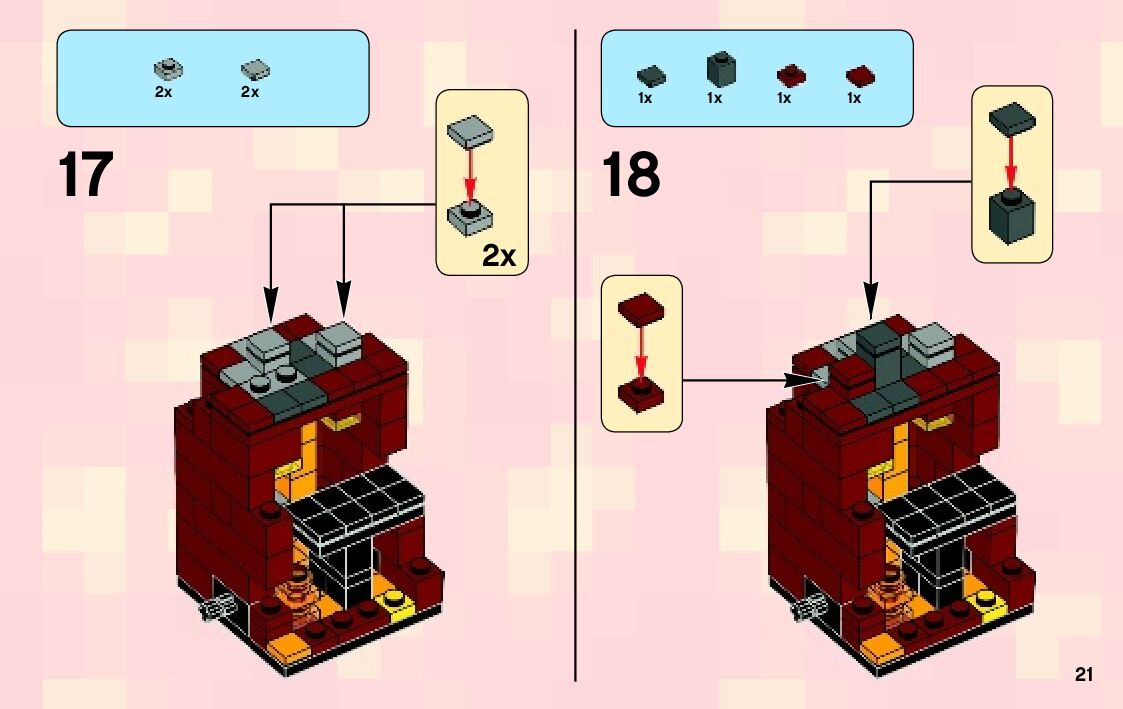 2x 2x

17

2x

1x 1x 1x 1x

18

21