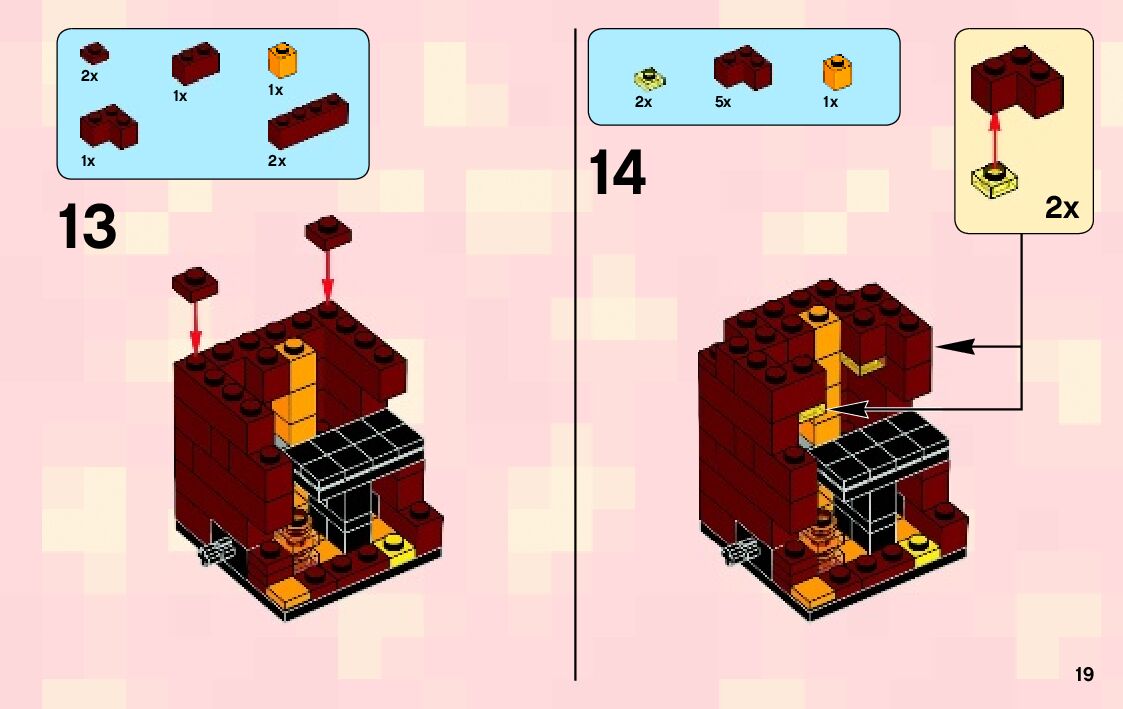 2x
1x
1x
1x
2x

13

2x
5x
1x

14

2x

19