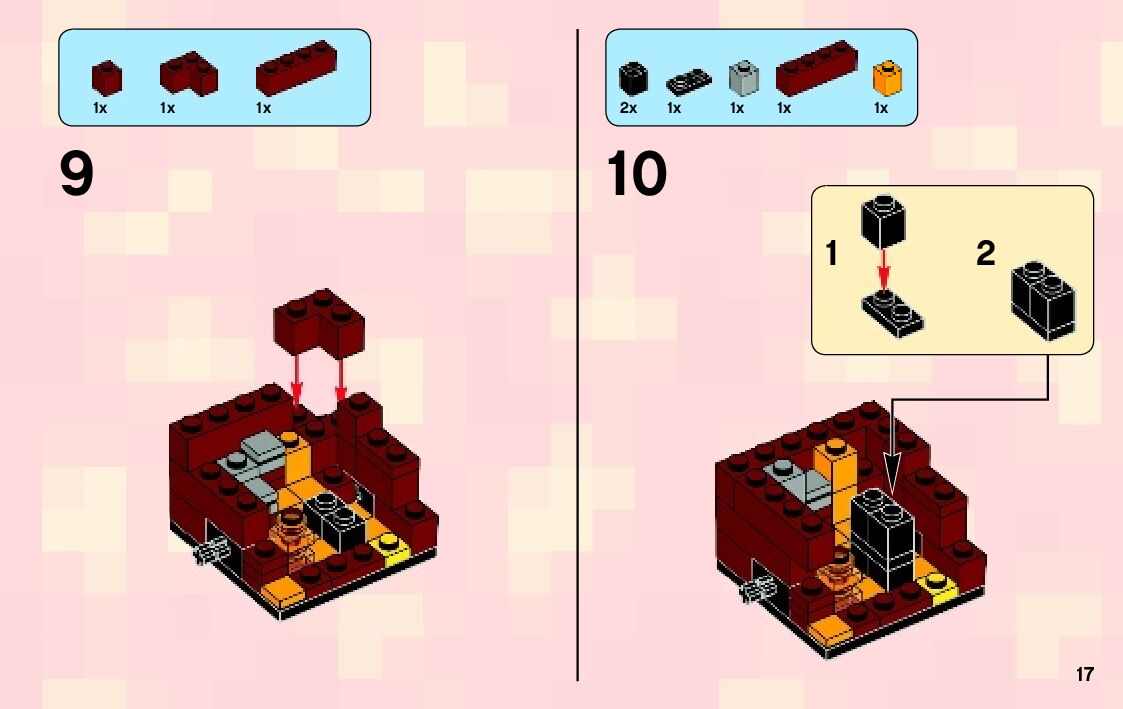 1x 1x 1x

9

2x 1x 1x 1x 1x

10

1

2

17