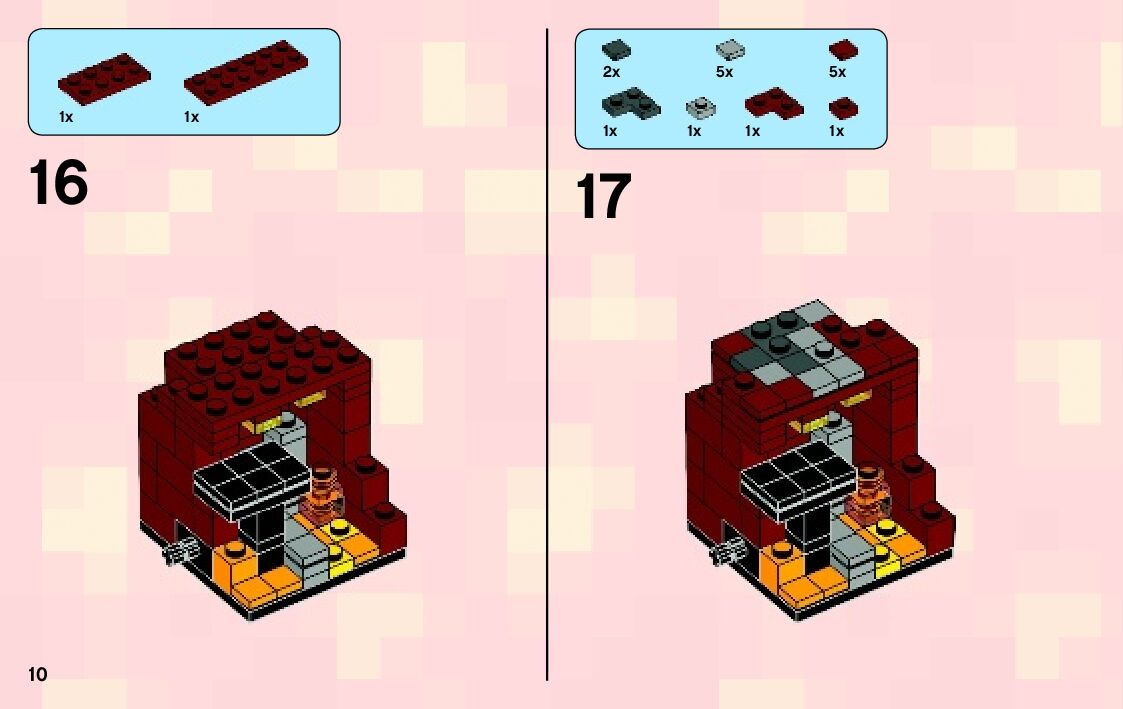 1x 1x

16

2x 5x 5x

1x 1x 1x 1x

17

10