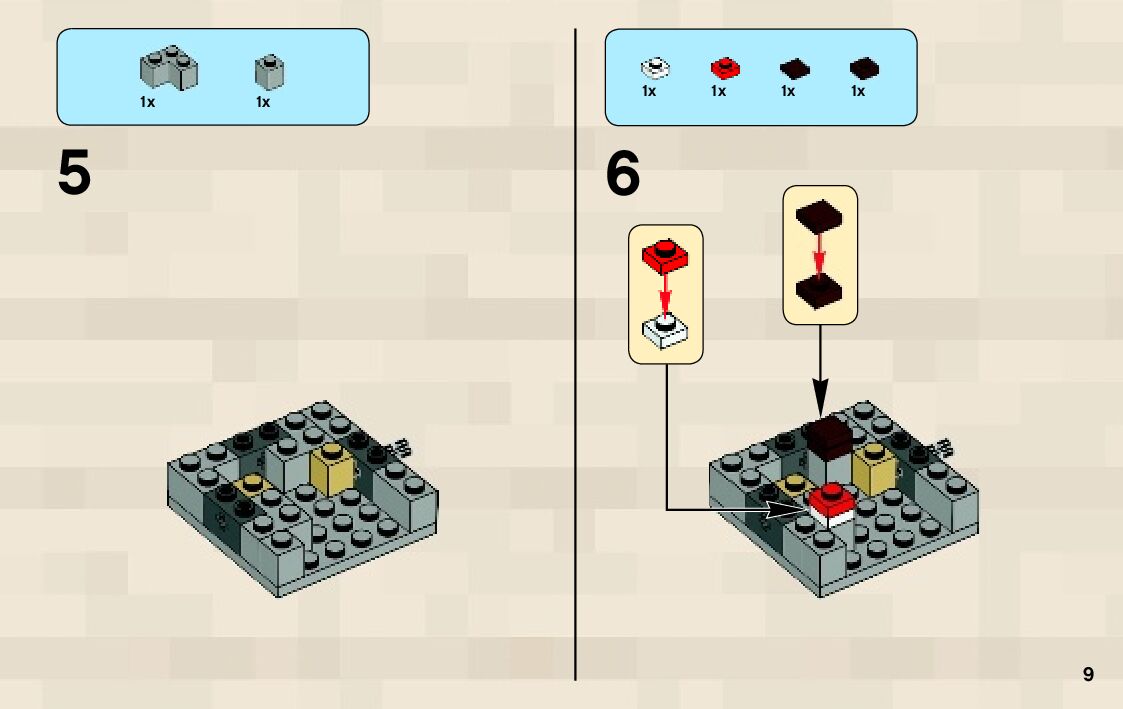 1x 1x

5

1x 1x 1x 1x

6

9