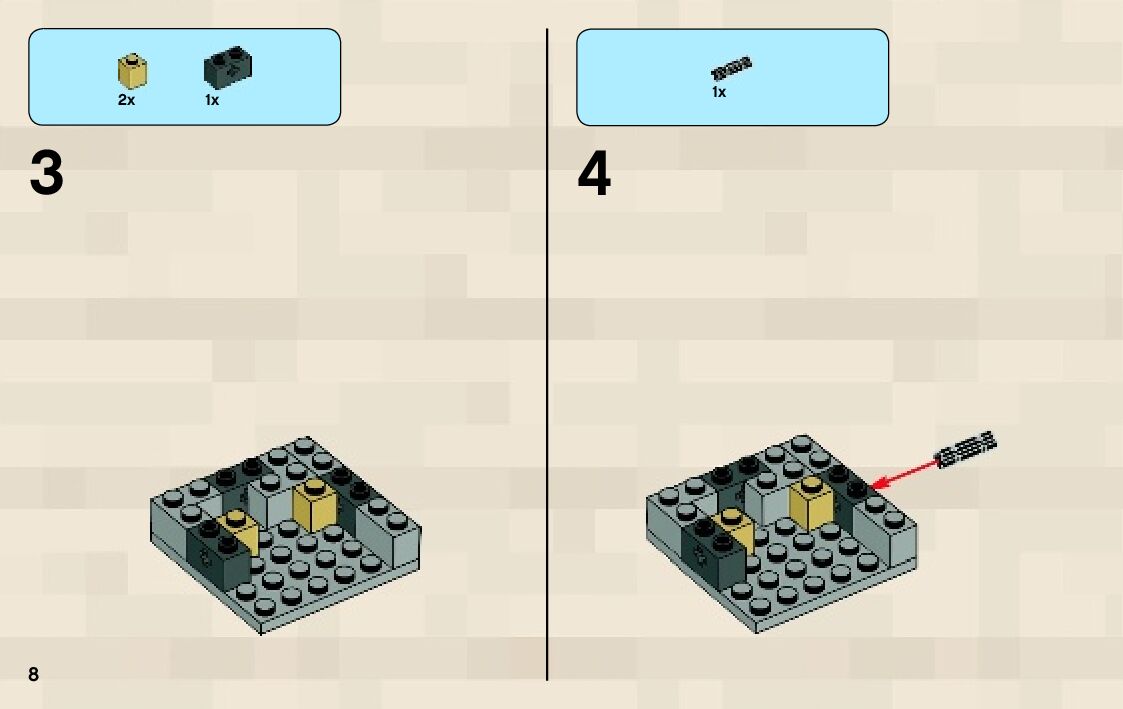 2x 1x

3

1x

4

8