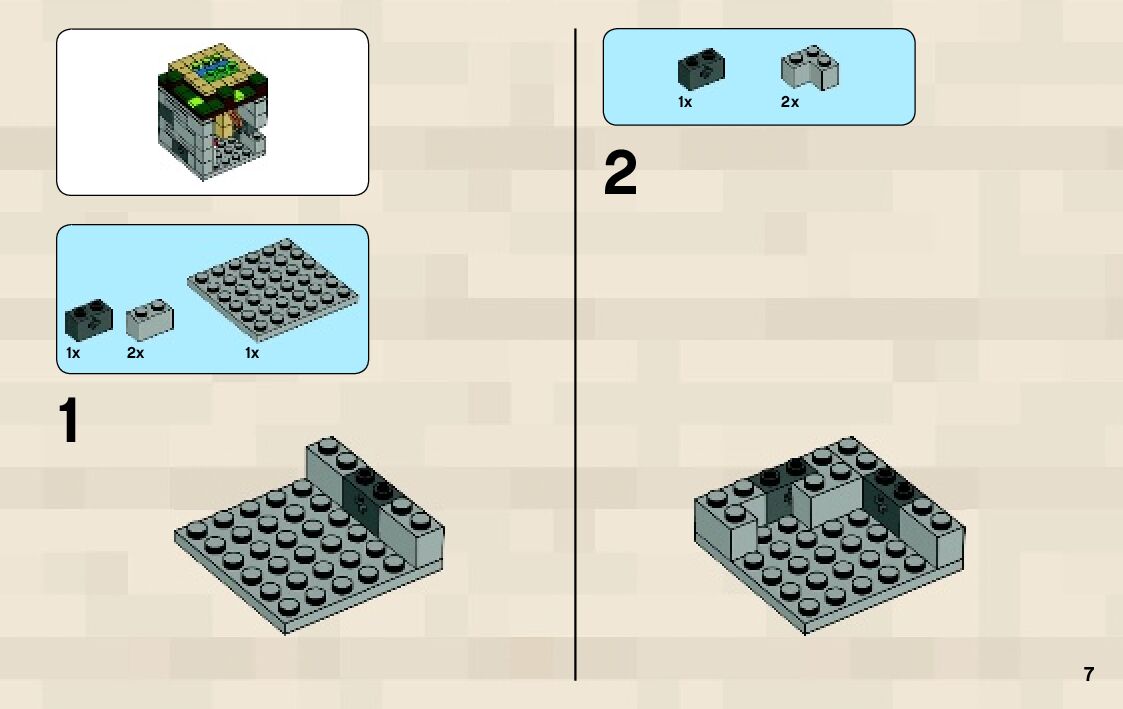 1x 2x 1x

1

1x 2x

2

7