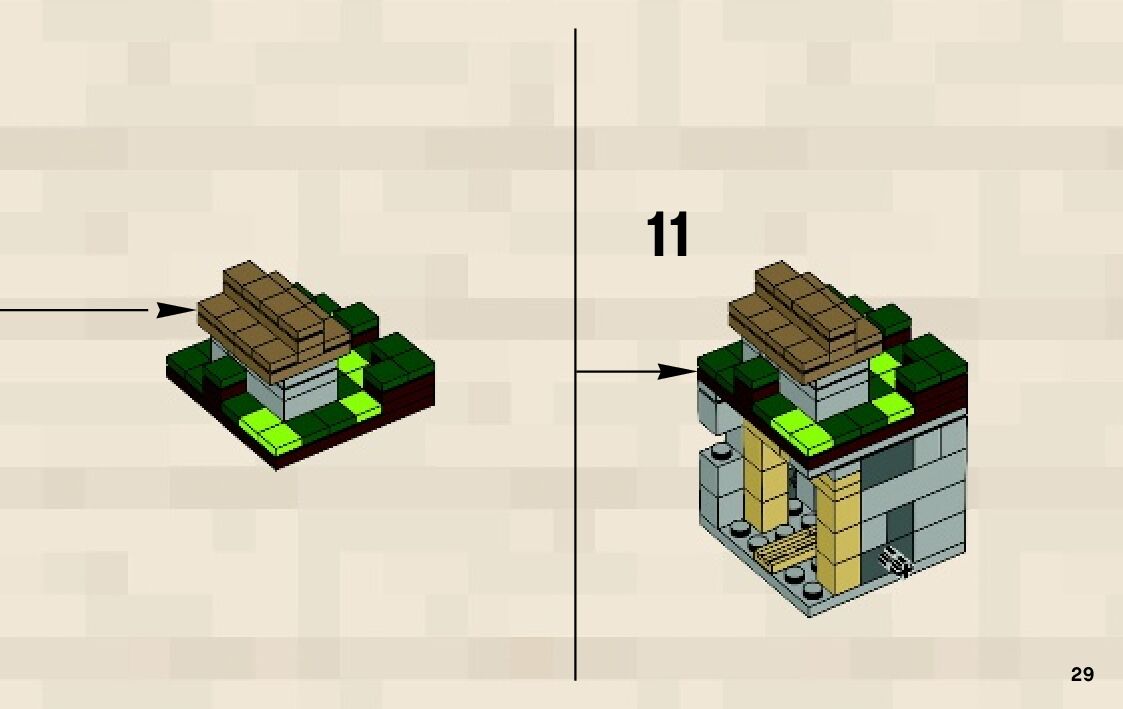 11

29