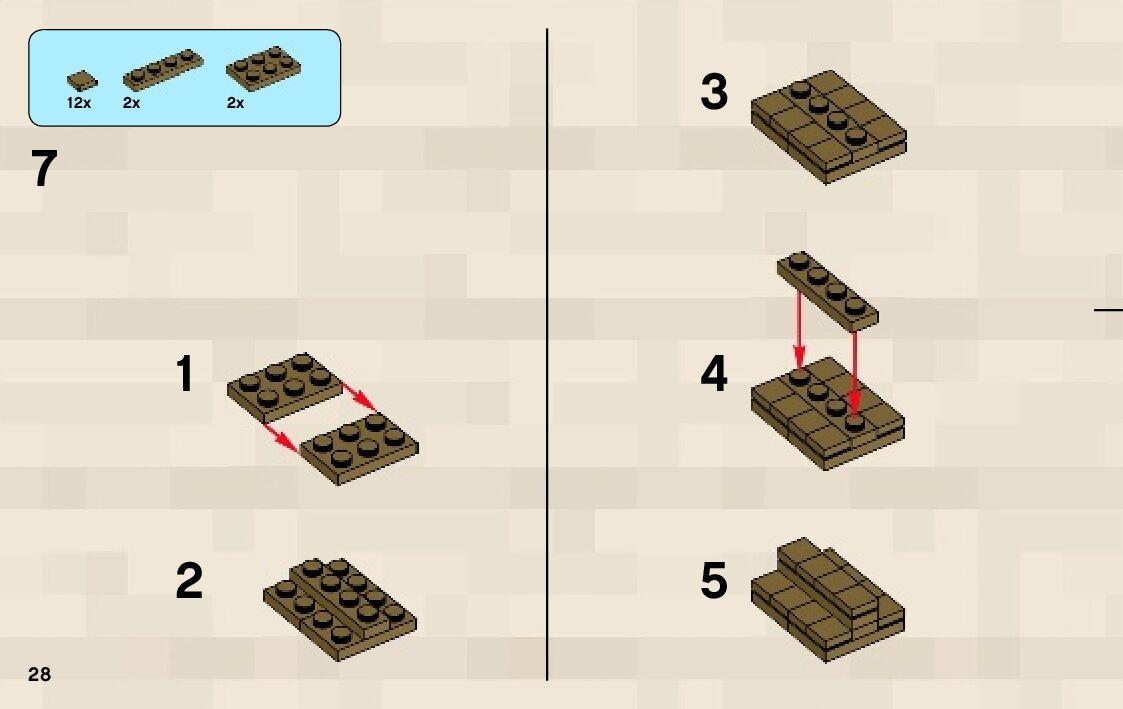 12x 2x 2x

7

1

2

28

3

4

5