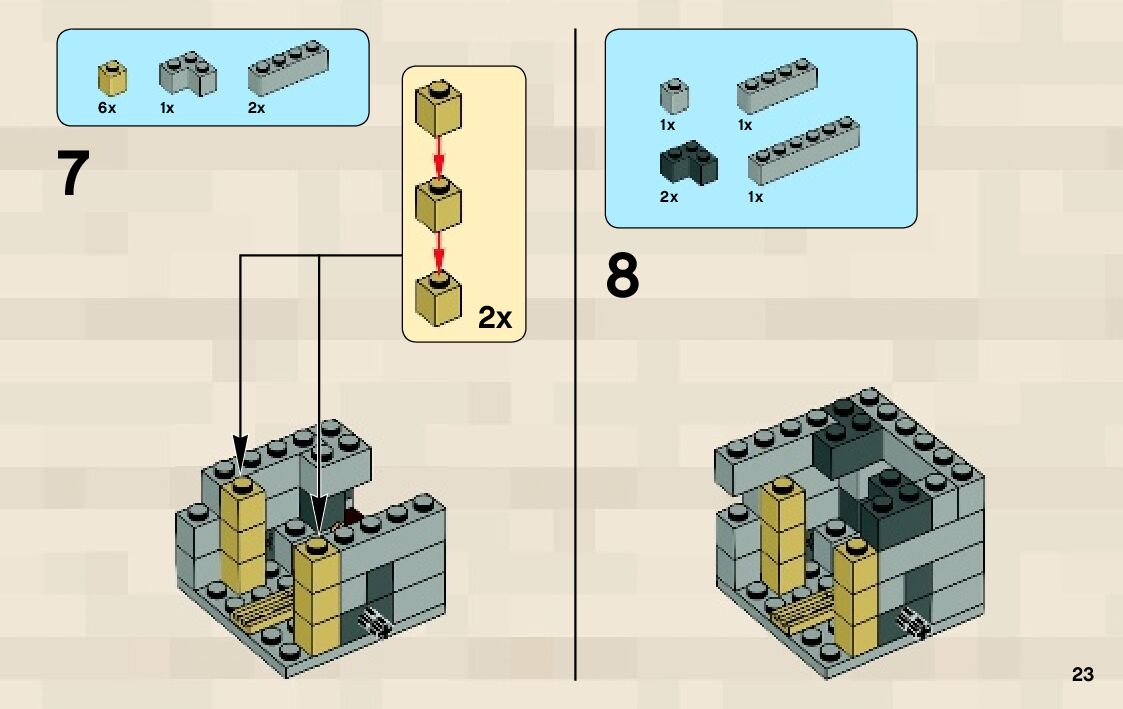 6x 1x 2x

7

2x

1x 1x

2x 1x

8

23