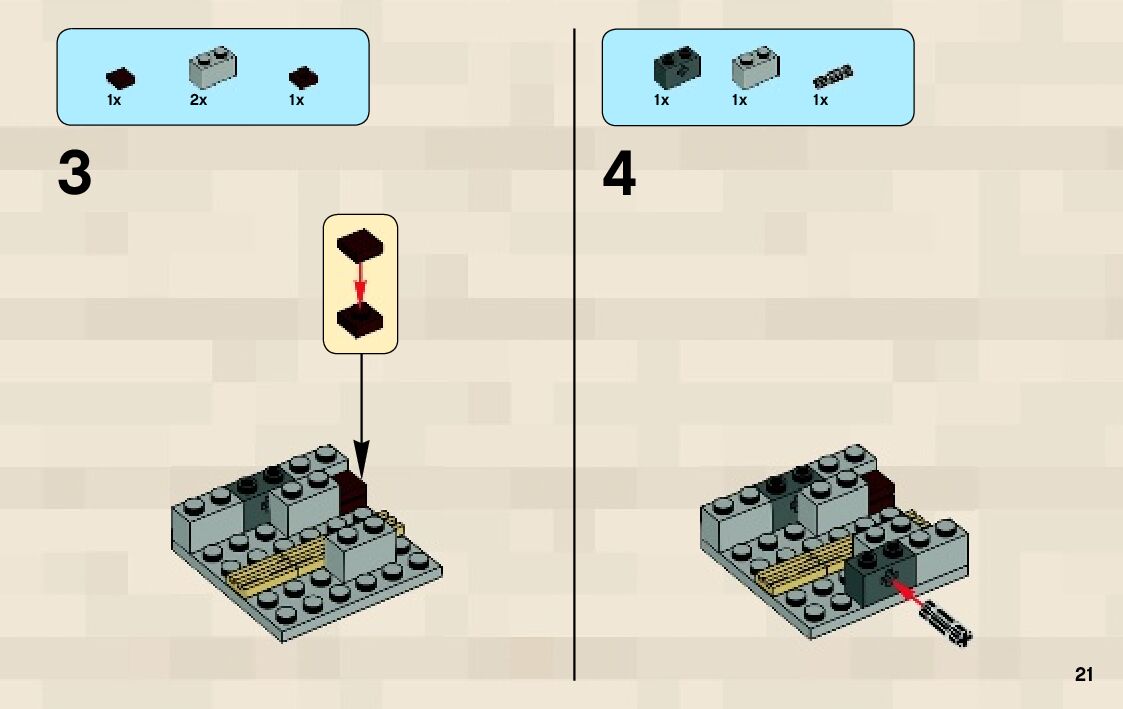 1x 2x 1x

3

1x 1x 1x

4

21