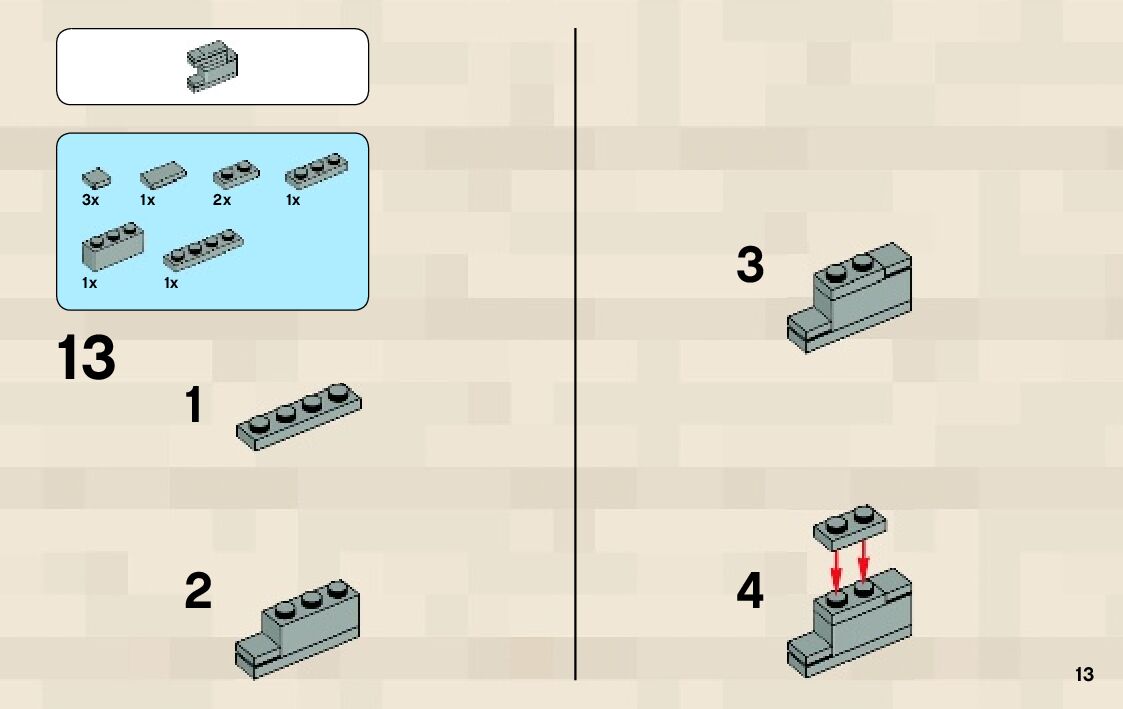 3x 1x 2x 1x

1x 1x

13

1

2

3

4

13