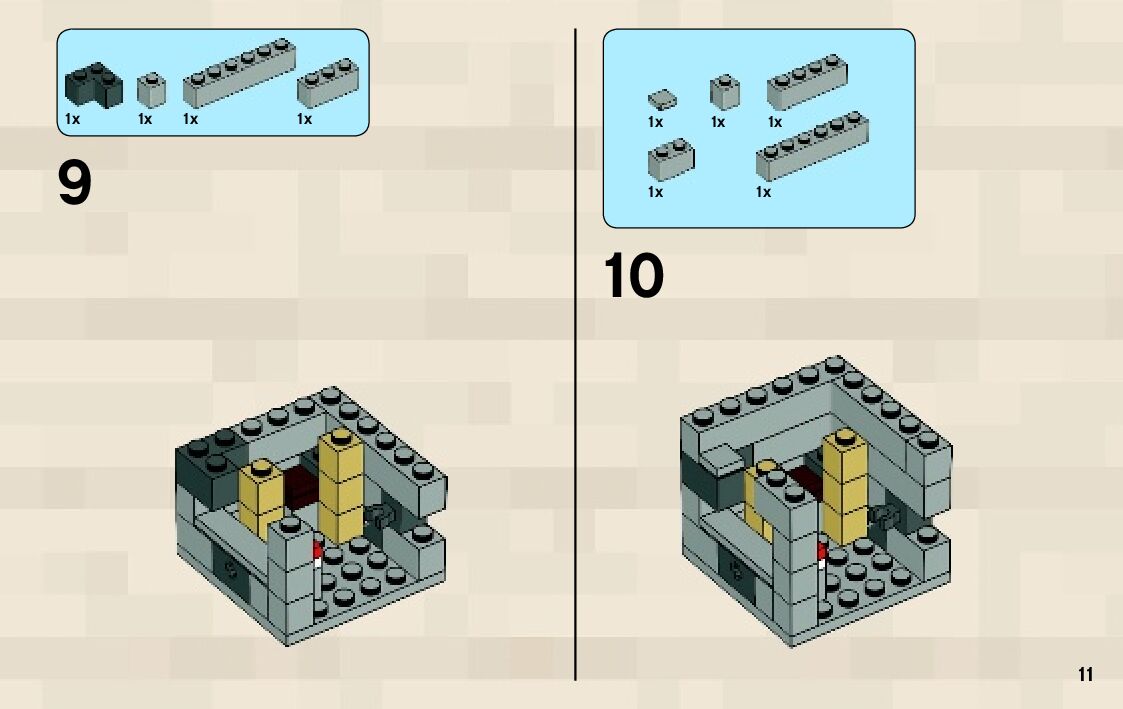 1x 1x 1x 1x

9

1x 1x 1x

1x 1x

10

11