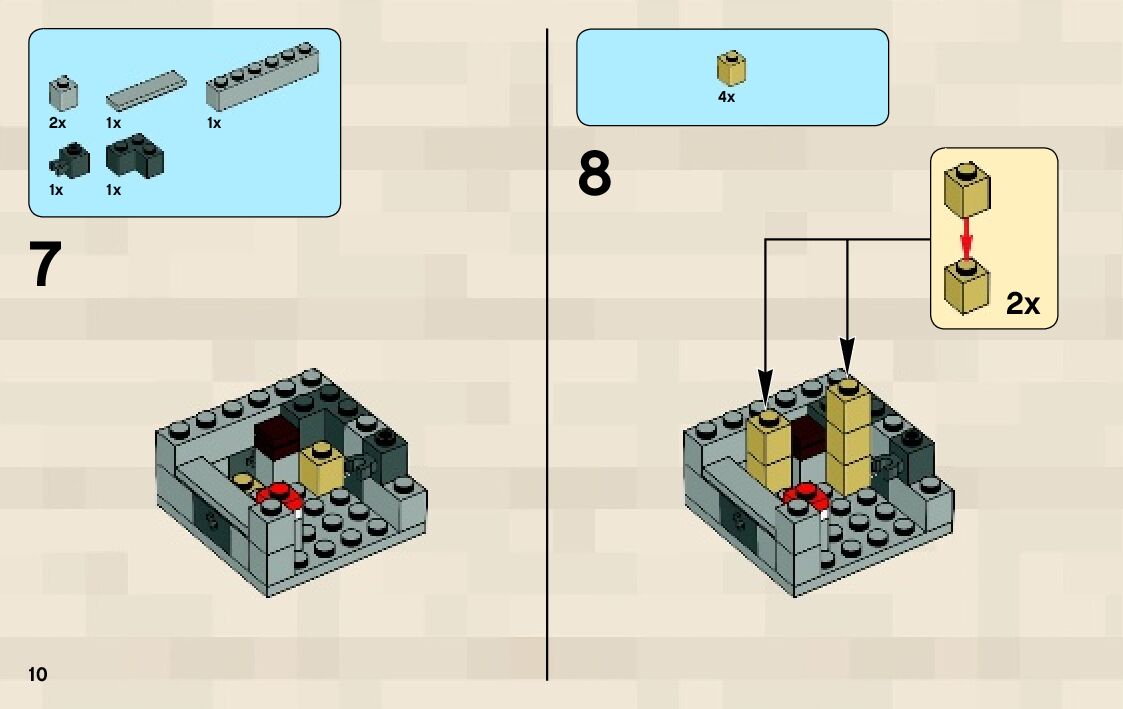 2x 1x 1x
1x 1x

7

4x

8

2x

10