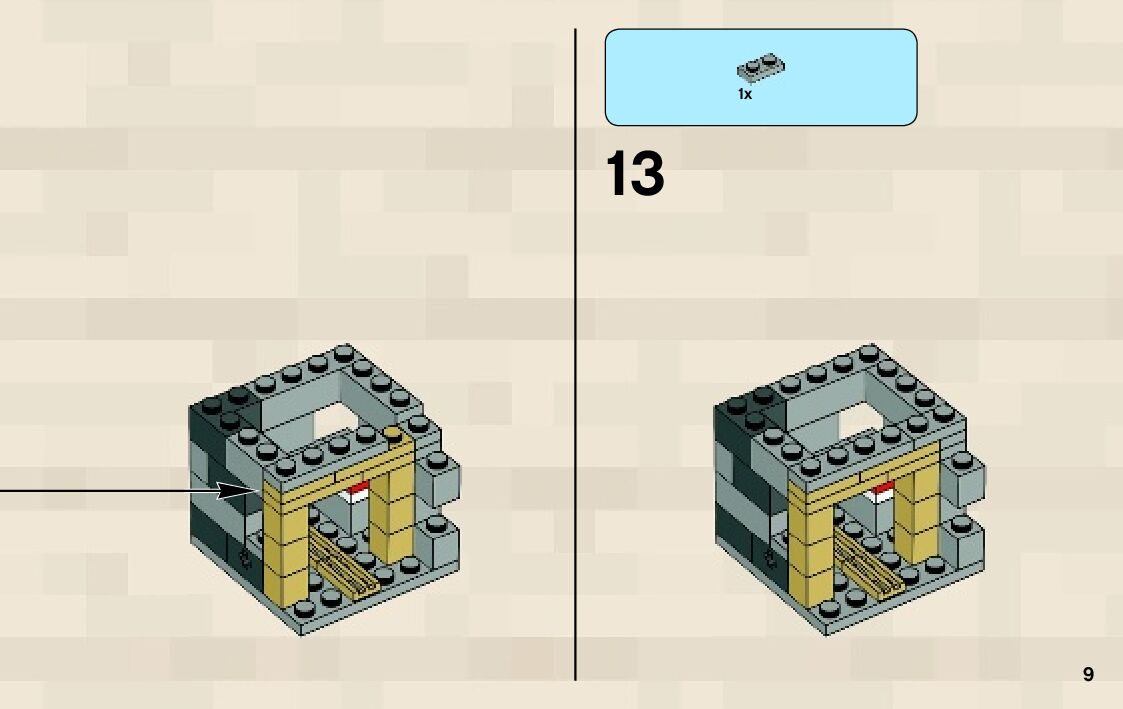 1x

13

9