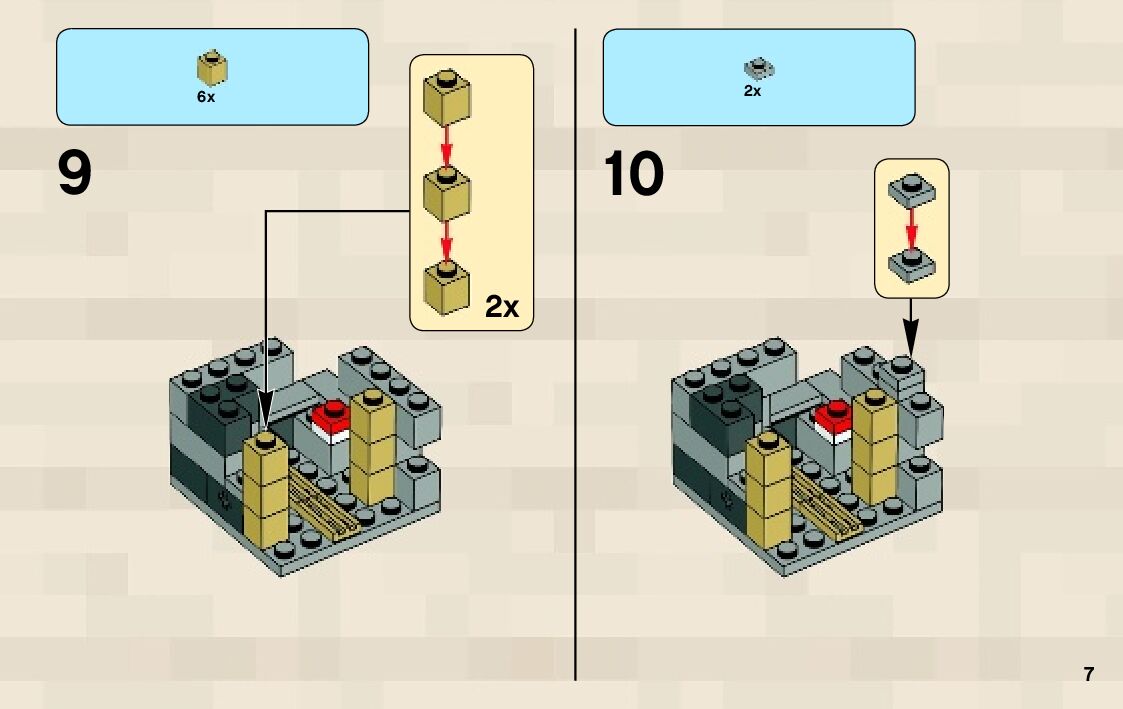 6x

9

2x

2x

10

7