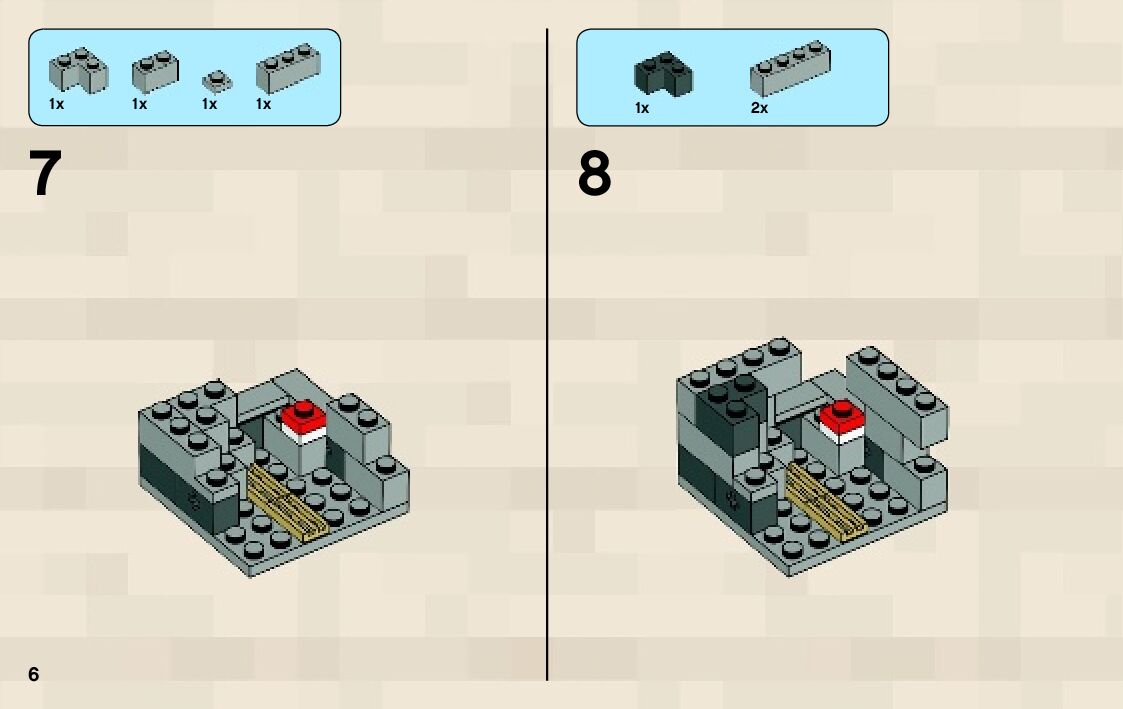 1x 1x 1x 1x

7

1x 2x

8

6