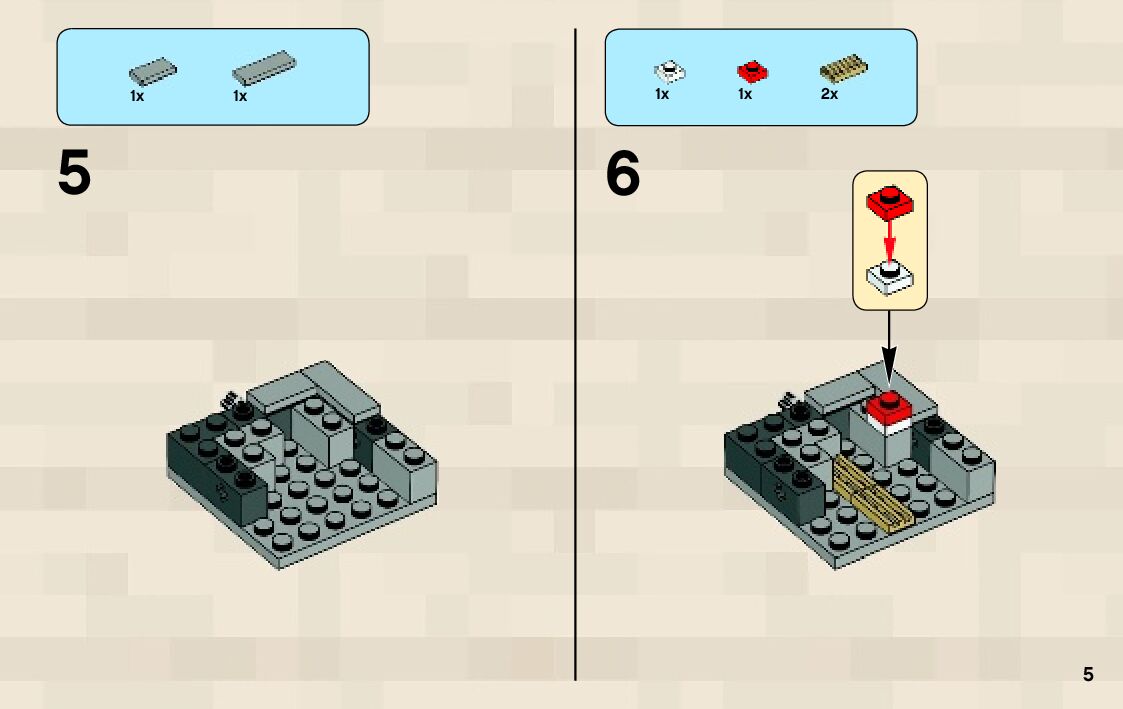 1x 1x

5

1x 1x 2x

6

5