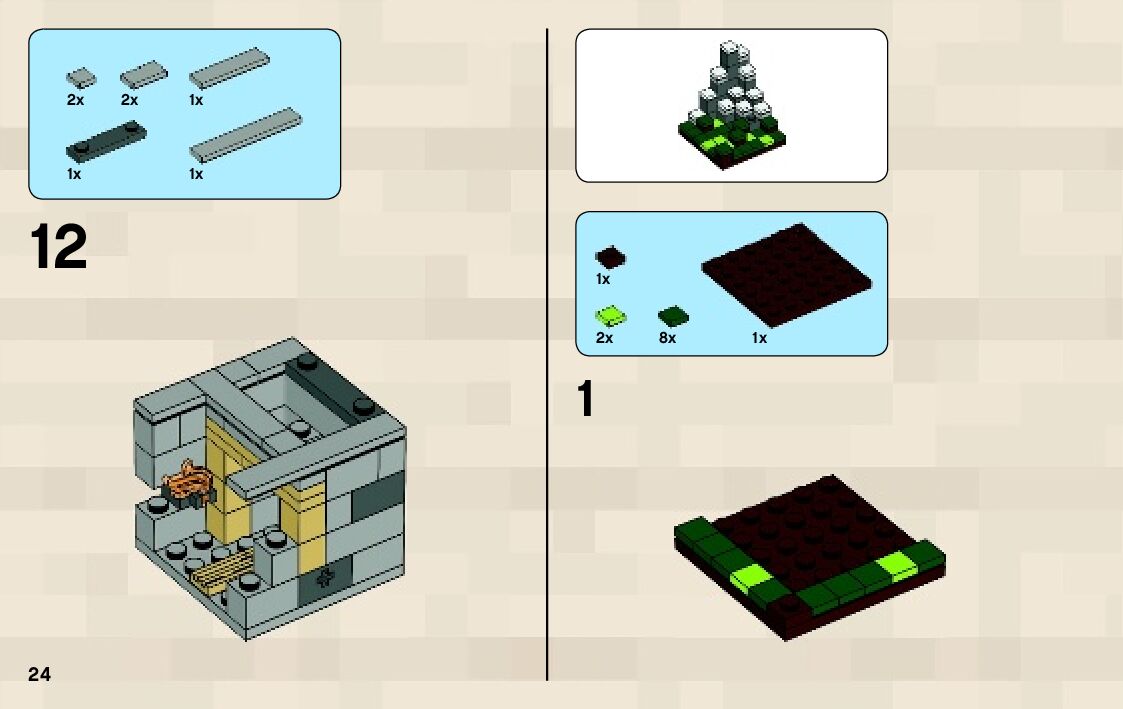 2x 2x 1x
1x 1x

12

24

1x
2x 8x 1x

1