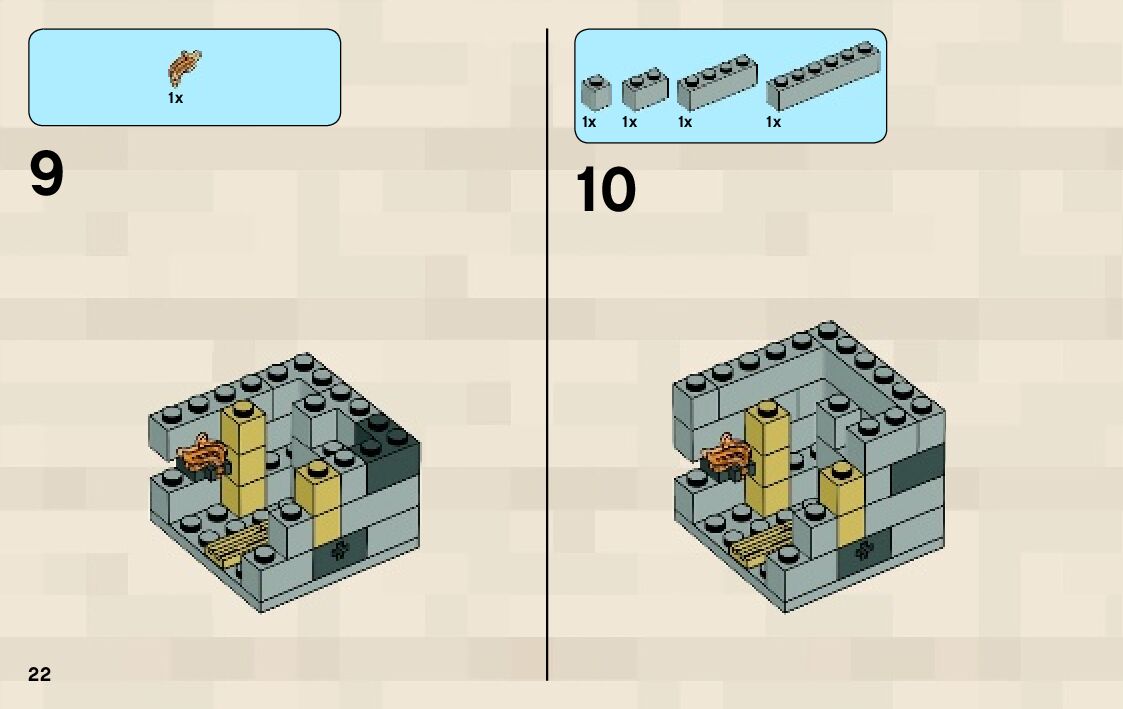 1x

9

1x 1x 1x 1x

10

22