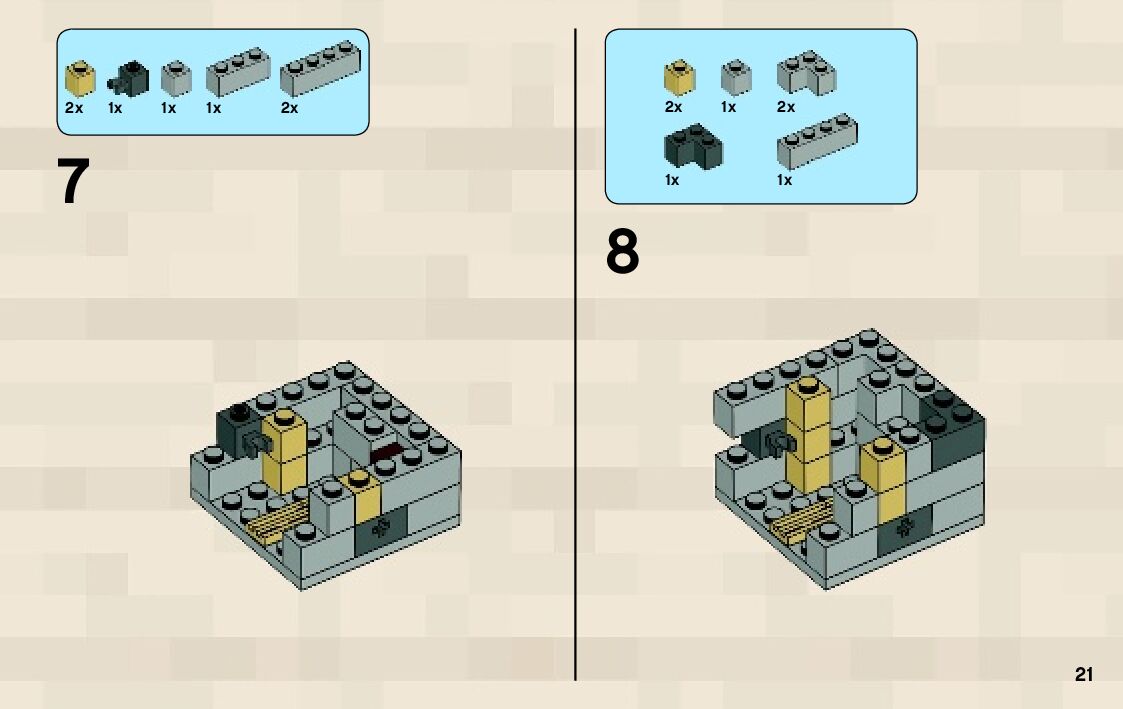 2x 1x 1x 1x 2x

7

2x 1x 2x

1x 1x

8

21