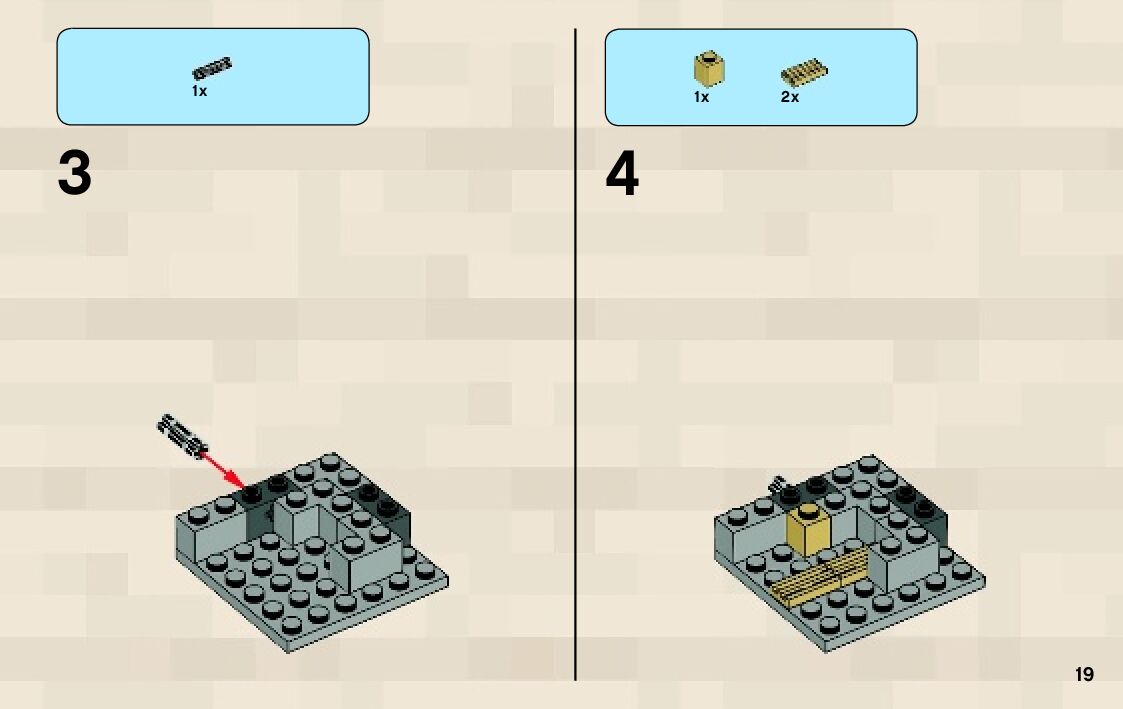 1x

3

1x 2x

4

19