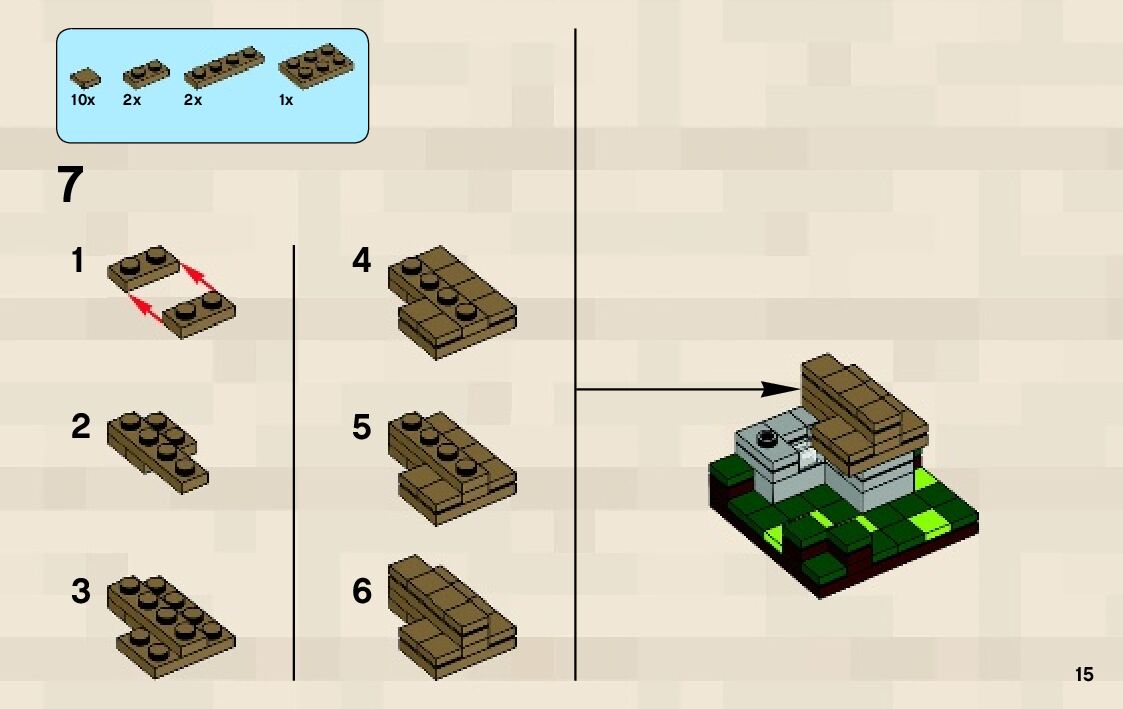 10x 2x 2x 1x

7

1

2

3

4

5

6

15