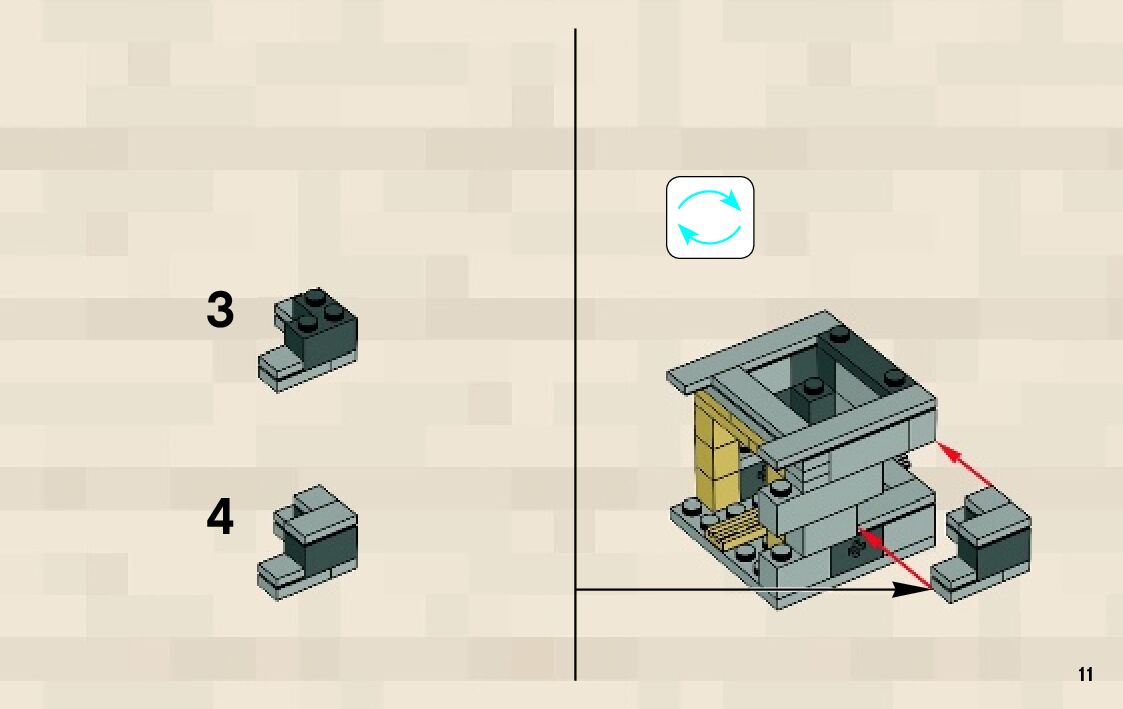 3

4

11