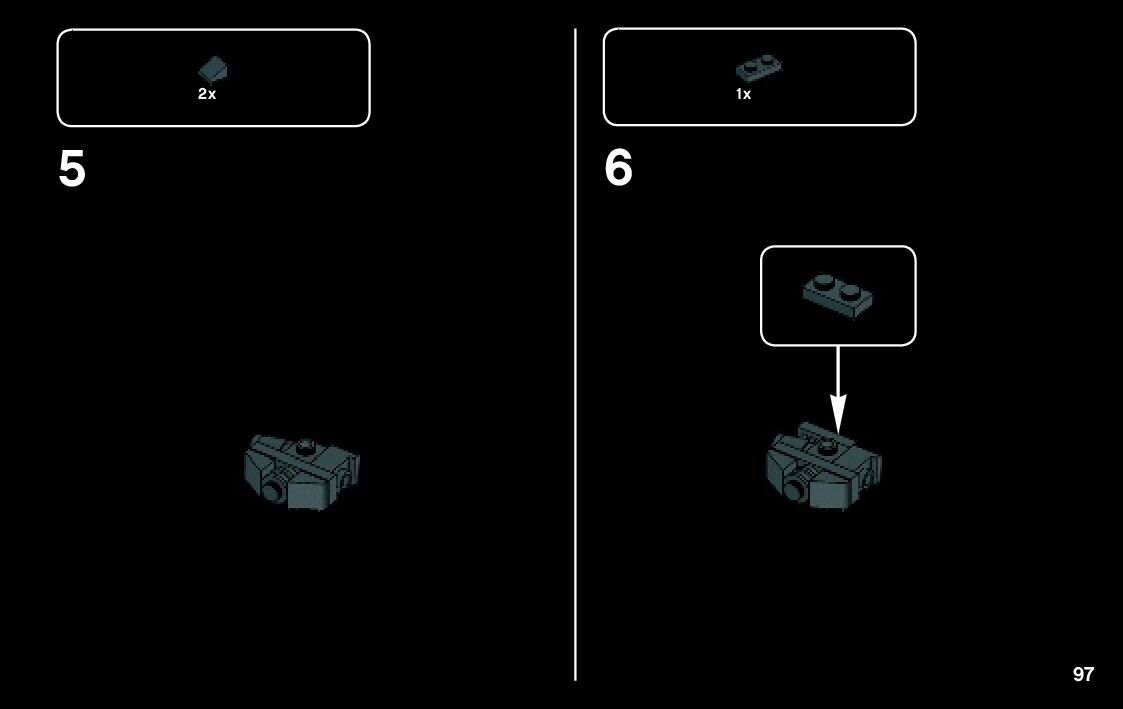 2x

5

1x

6

97