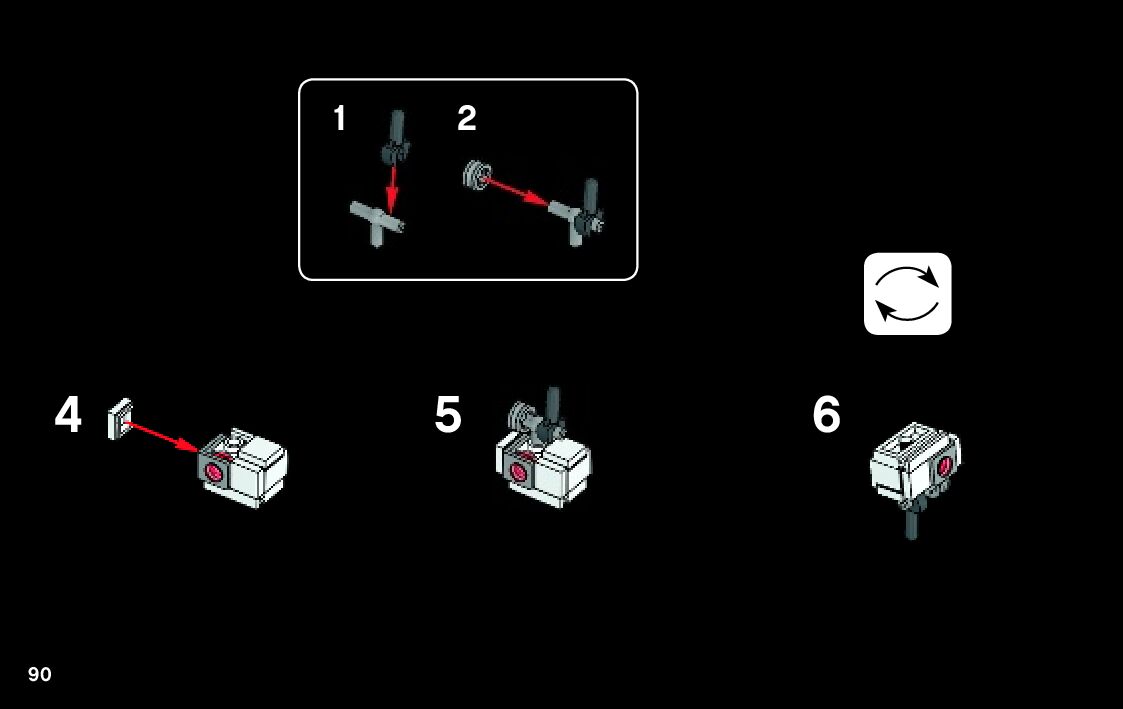 1 2

4

5

6

90