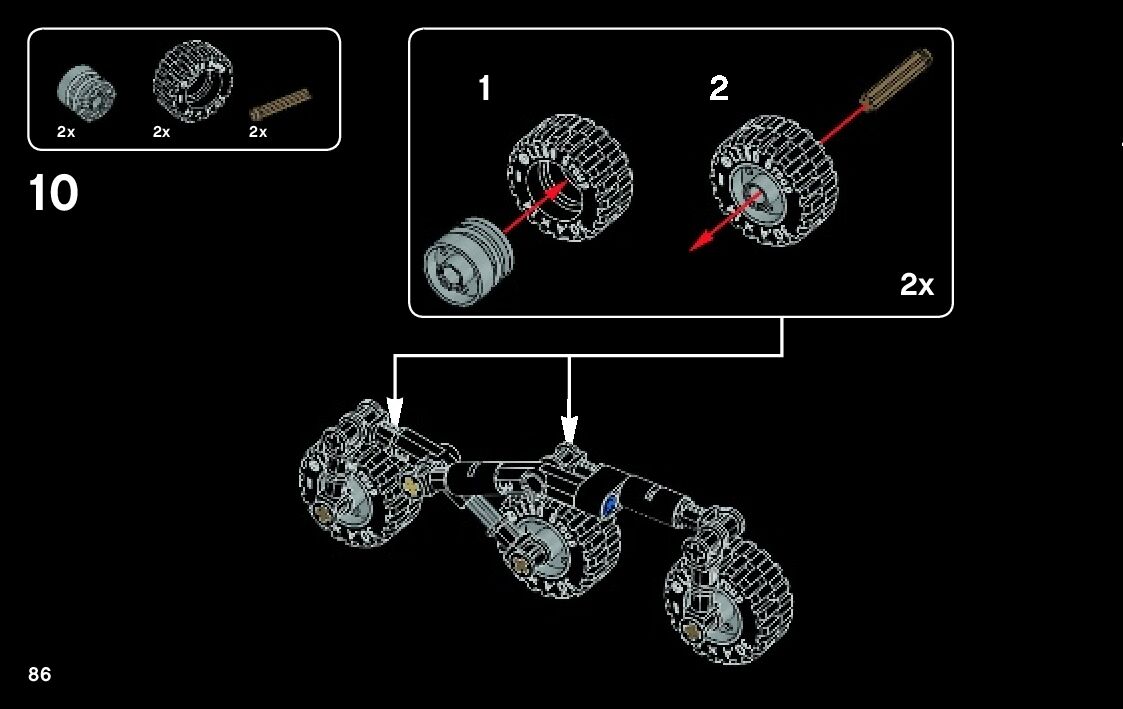 2x
2x
2x

10

1

2

2x

86