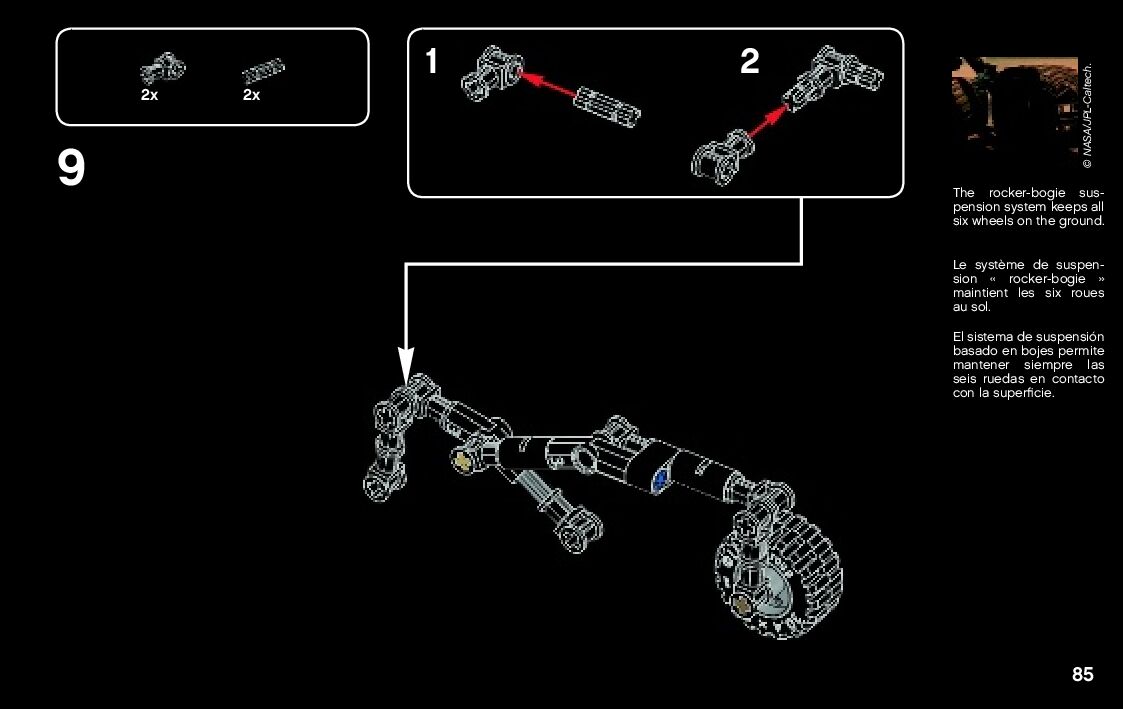 2x 2x

9

1

2

© NASA/JPL-Caltech.

The rocker-bogie suspension system keeps all six wheels on the ground.

Le système de suspension « rocker-bogie » maintient les six roues au sol.

El sistema de suspensión basado en bojes permite mantener siempre las seis ruedas en contacto con la superficie.

85