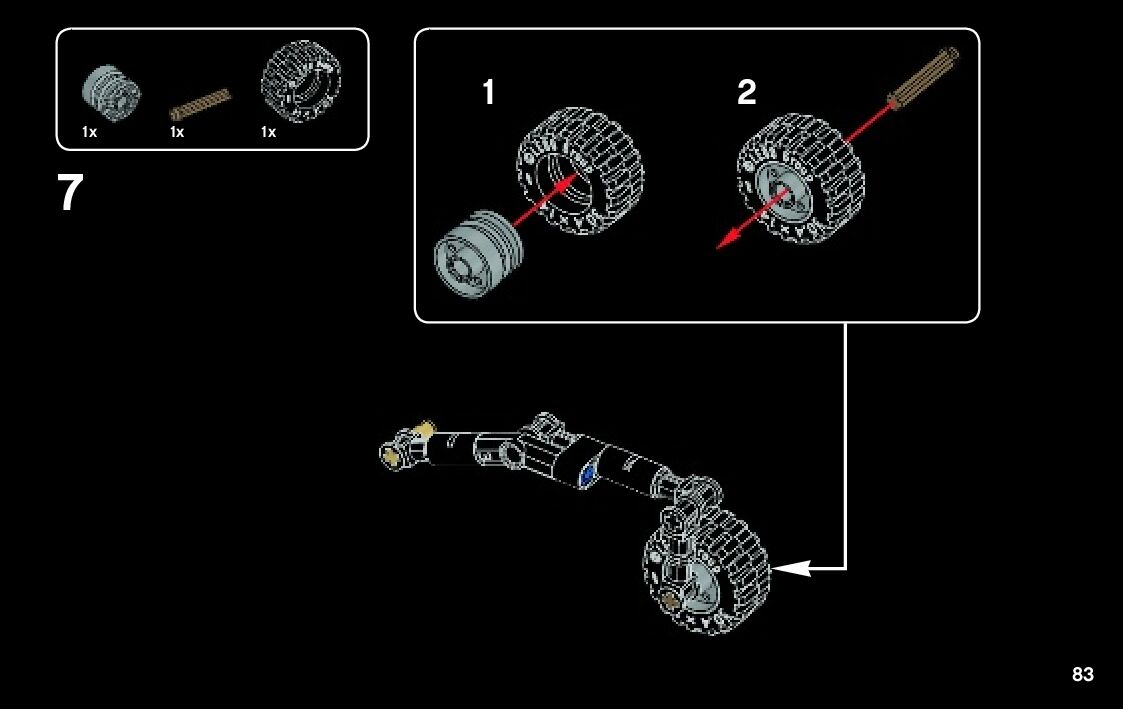 1x 1x 1x

7

1

2

83