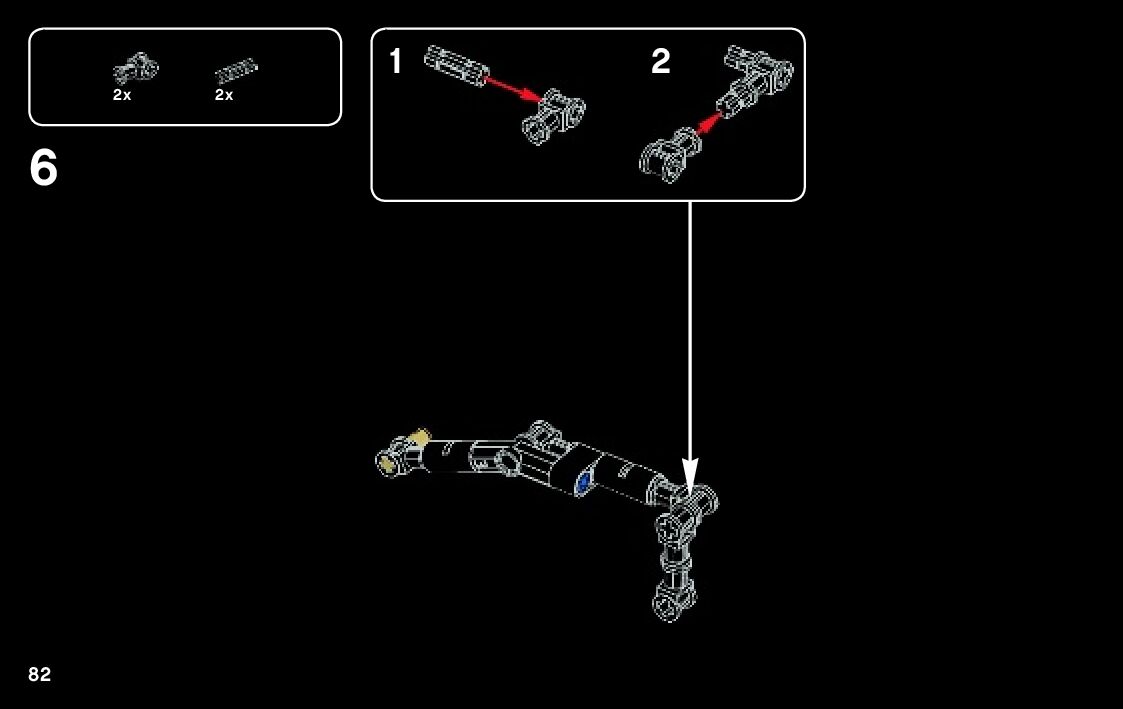 2x 2x

6

1

2

82