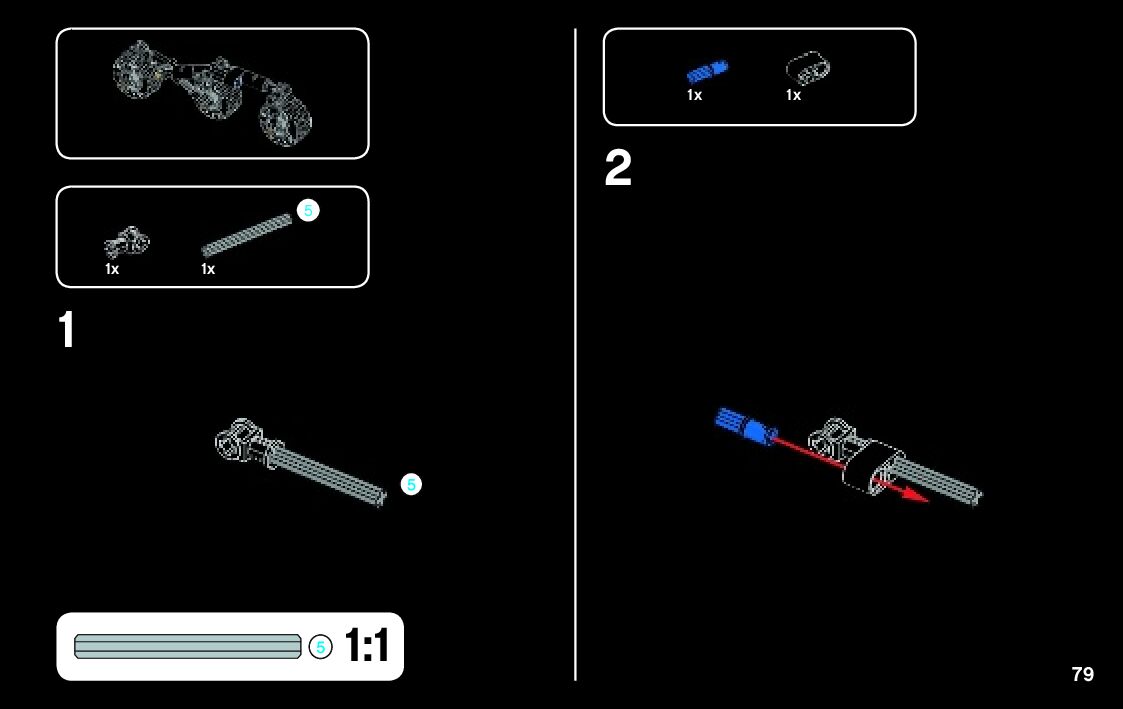 1x 1x

5

1

5

5 1:1

1x 1x

2

79