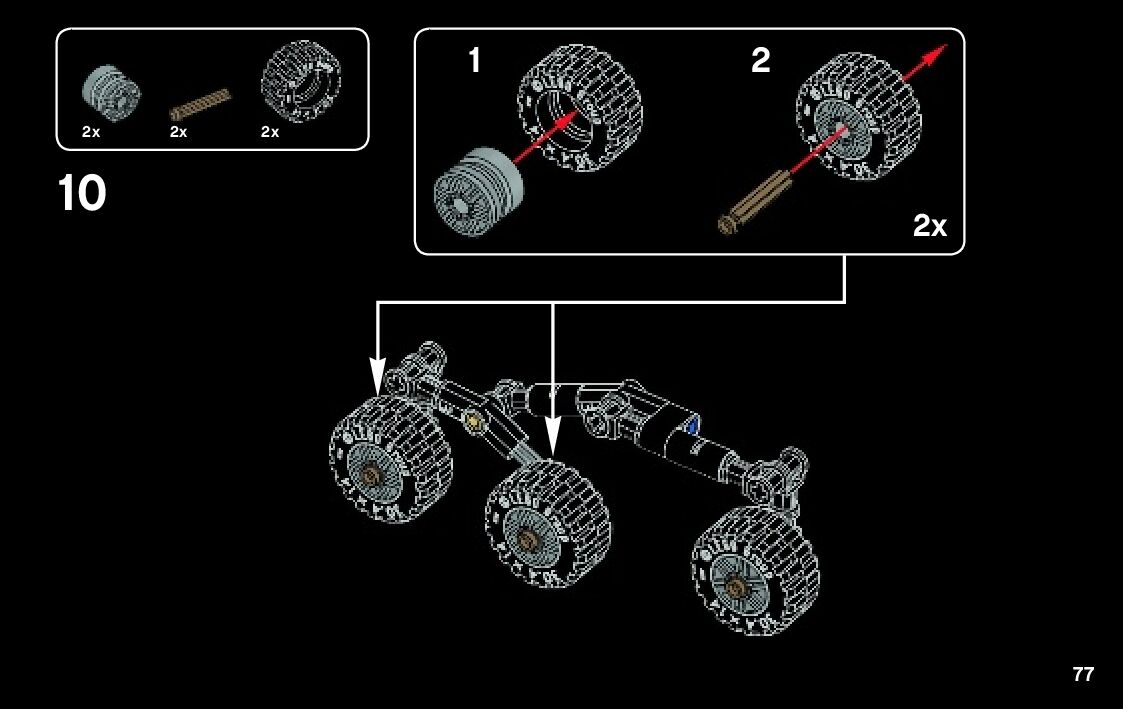 2x 2x 2x

10

1

2

2x

77