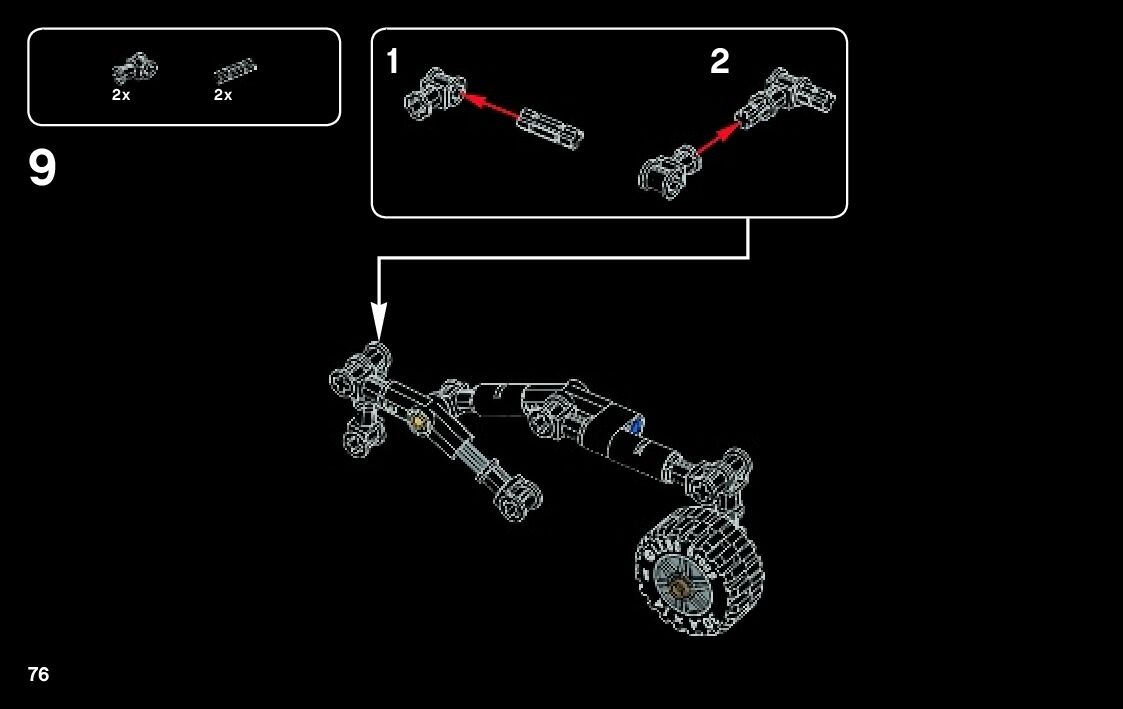 2x 2x

9

1

2

76