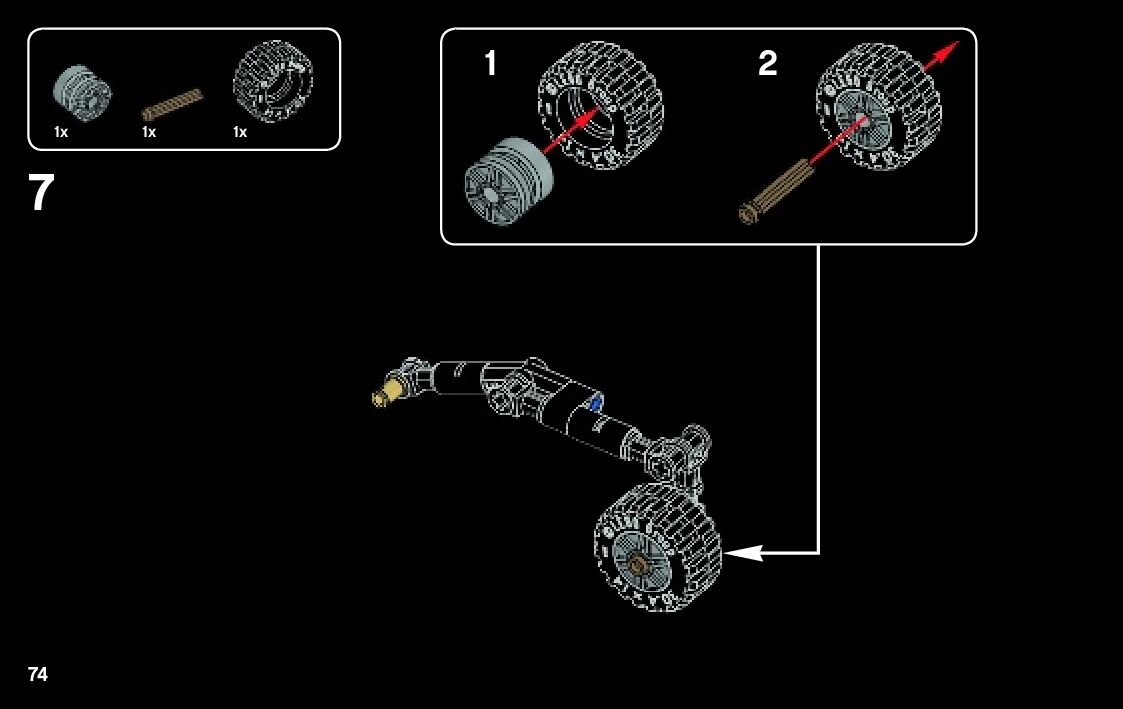 1x 1x 1x

7

1

2

74