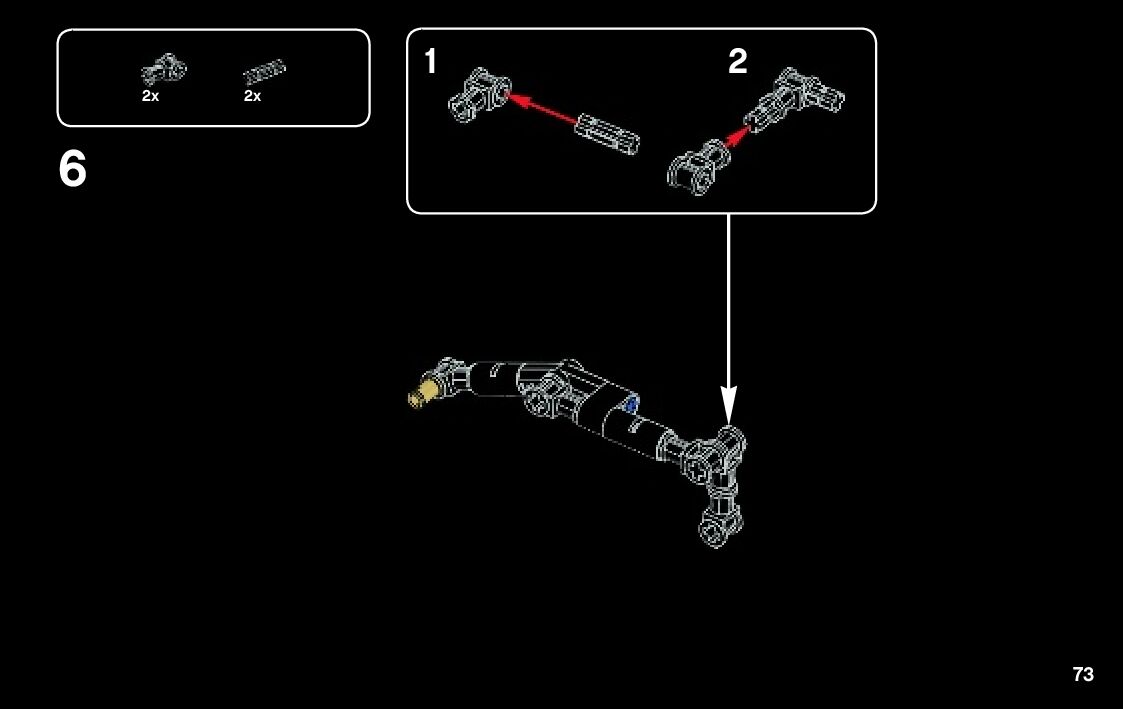 2x 2x

6

1

2

73