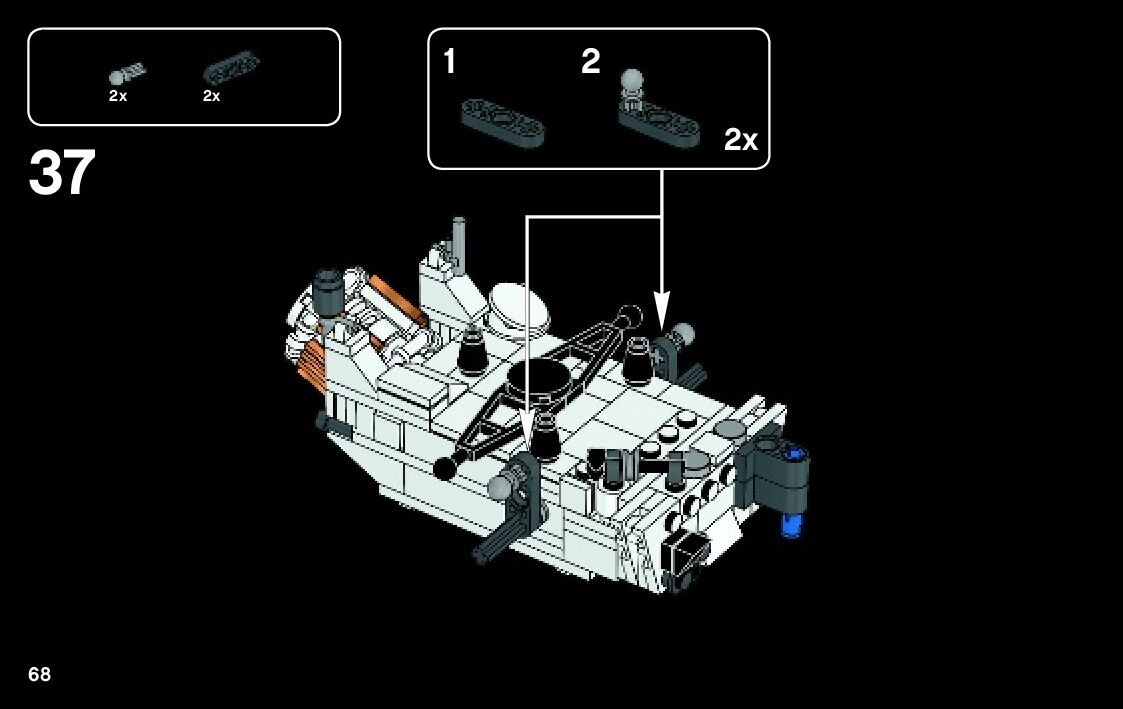 2x 2x

37

1 2

2x

68