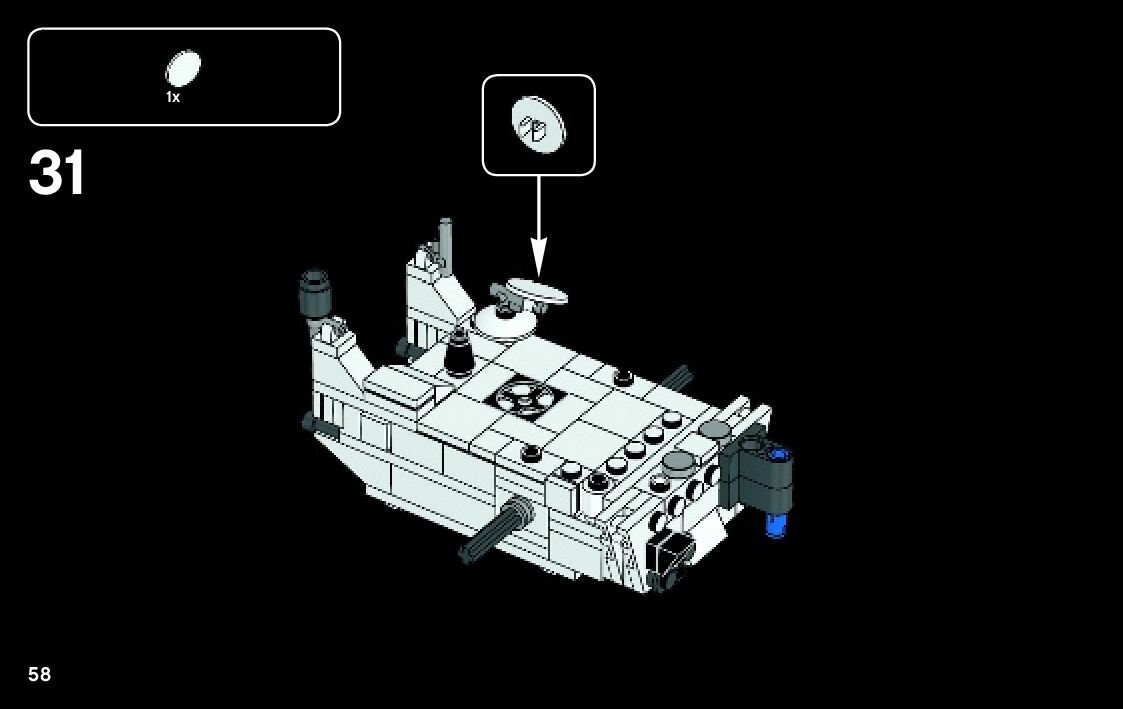 1x

31

58