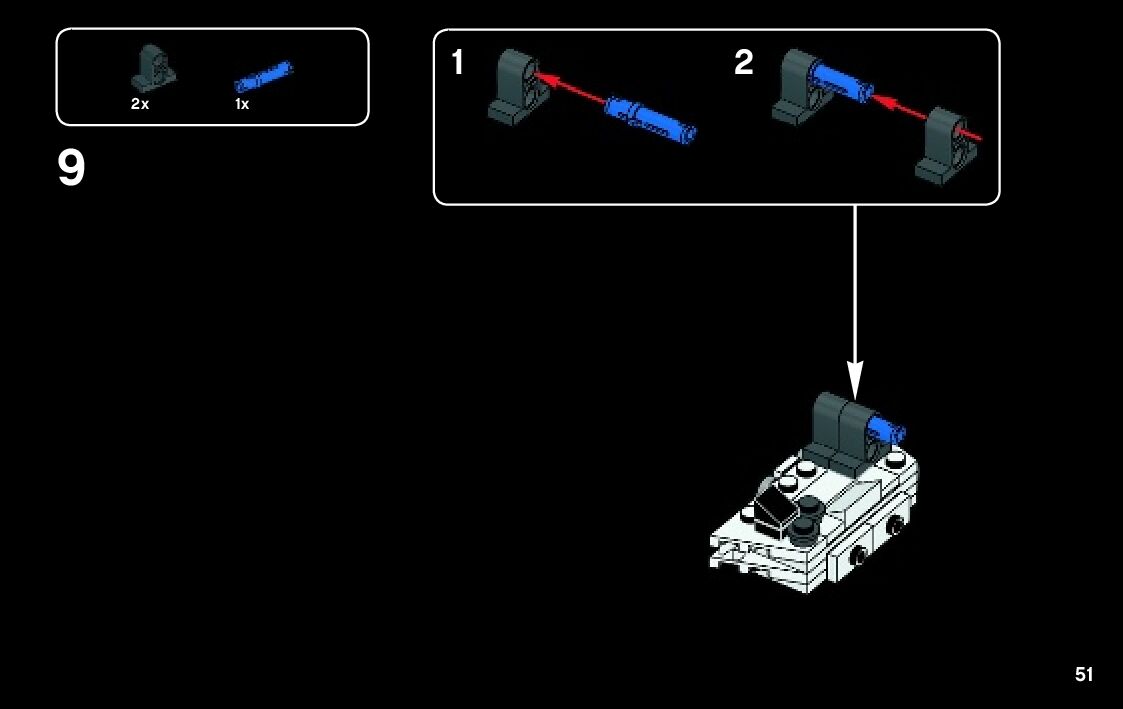 2x
1x

9

1

2

51