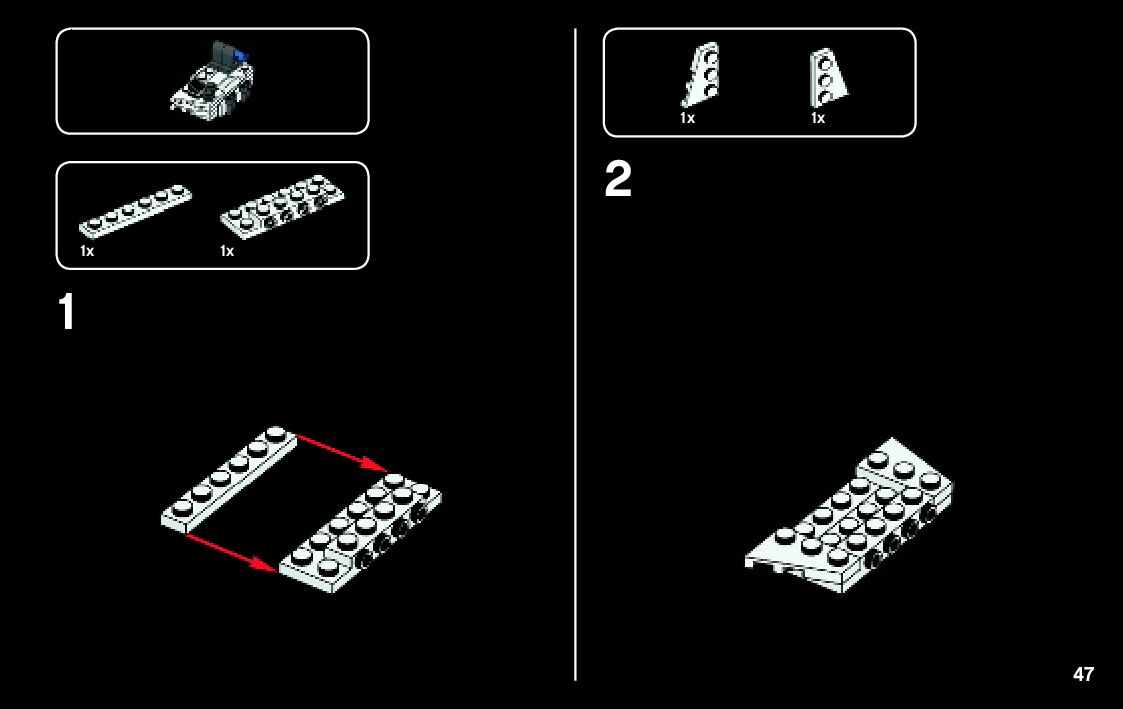 1x
1x

1

1x
1x

2

47