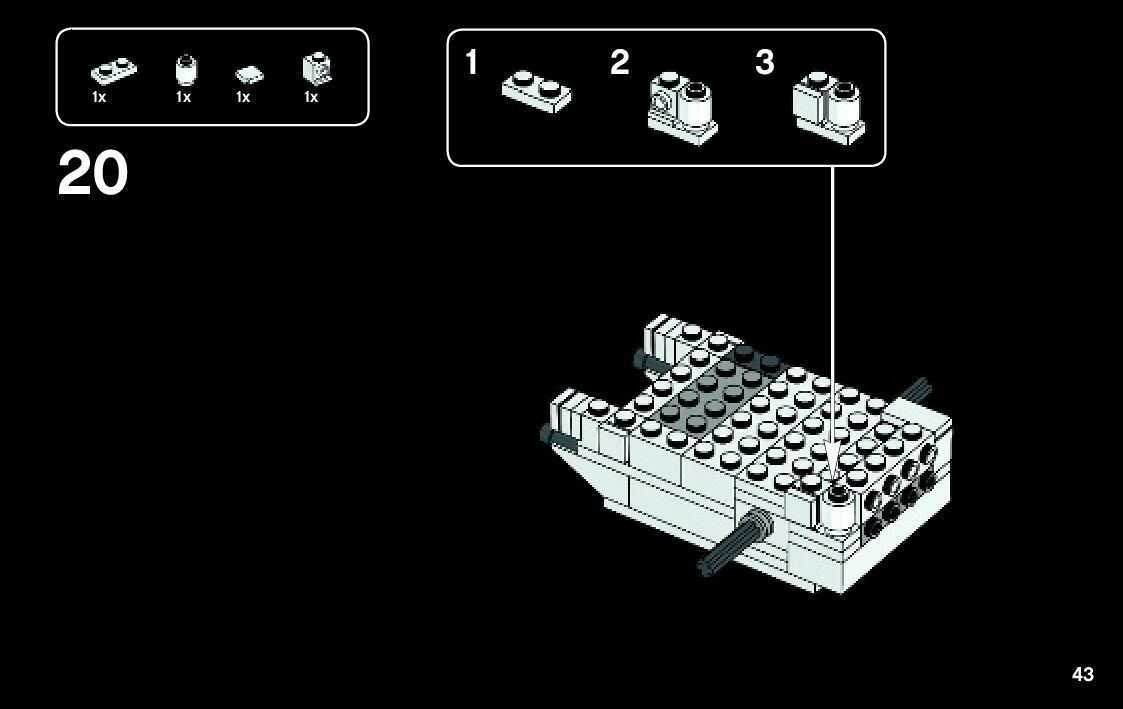 1x 1x 1x 1x

20

1 2 3

43