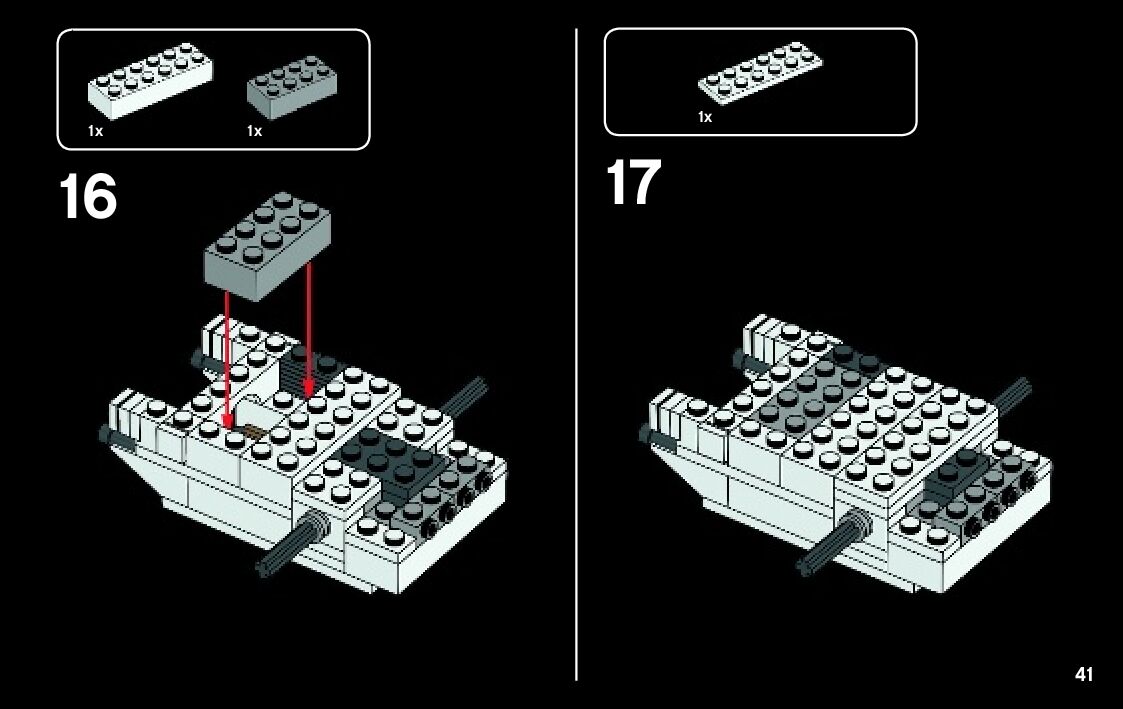 1x 1x

16

1x

17

41