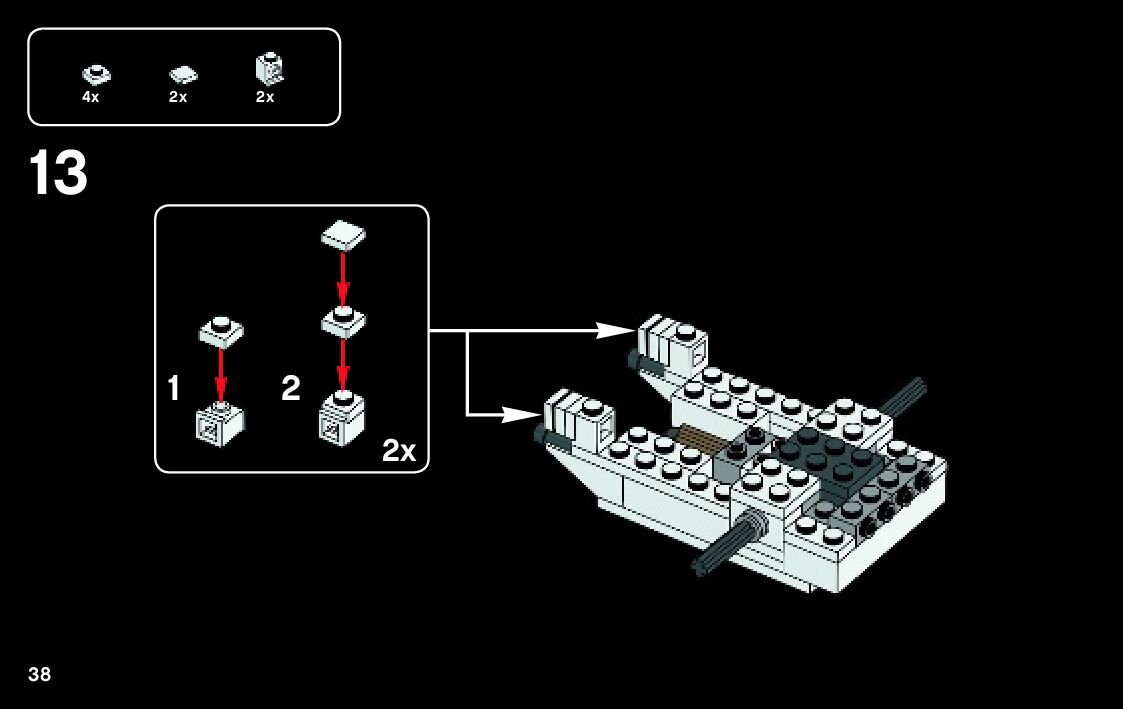 4x 2x 2x

13

1

2

2x

38