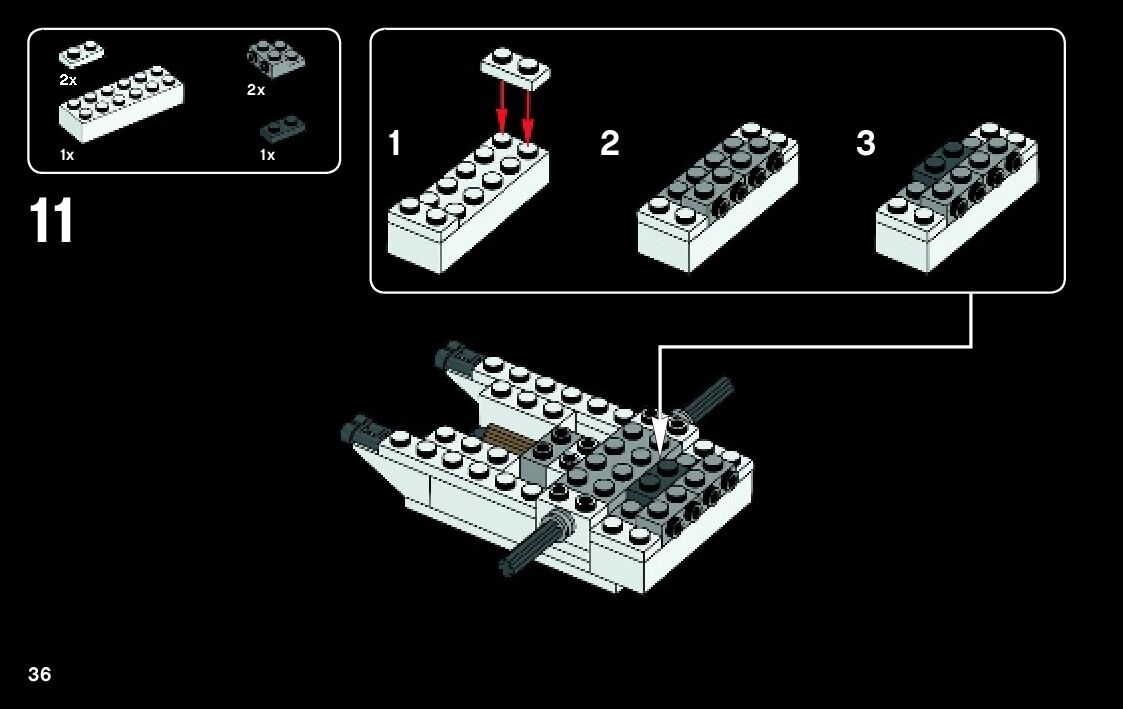 2x

2x

1x

1x

11

1

2

3

36