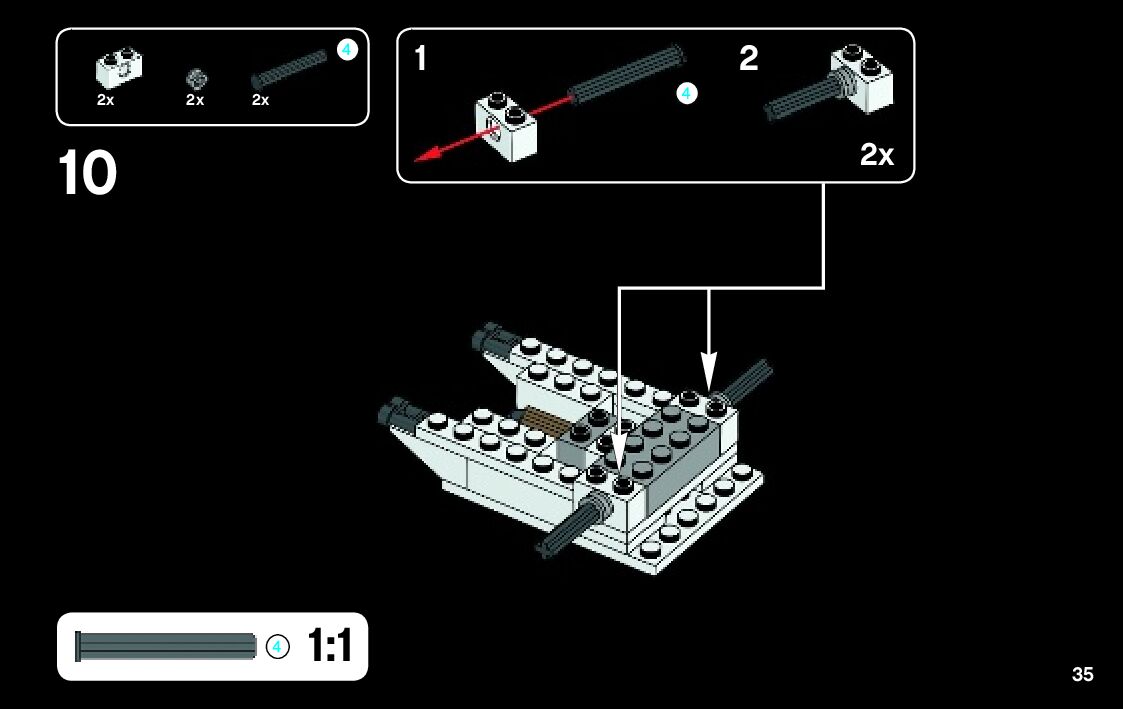 2x 2x 2x 4

10

1 4 2

2x

4 1:1

35