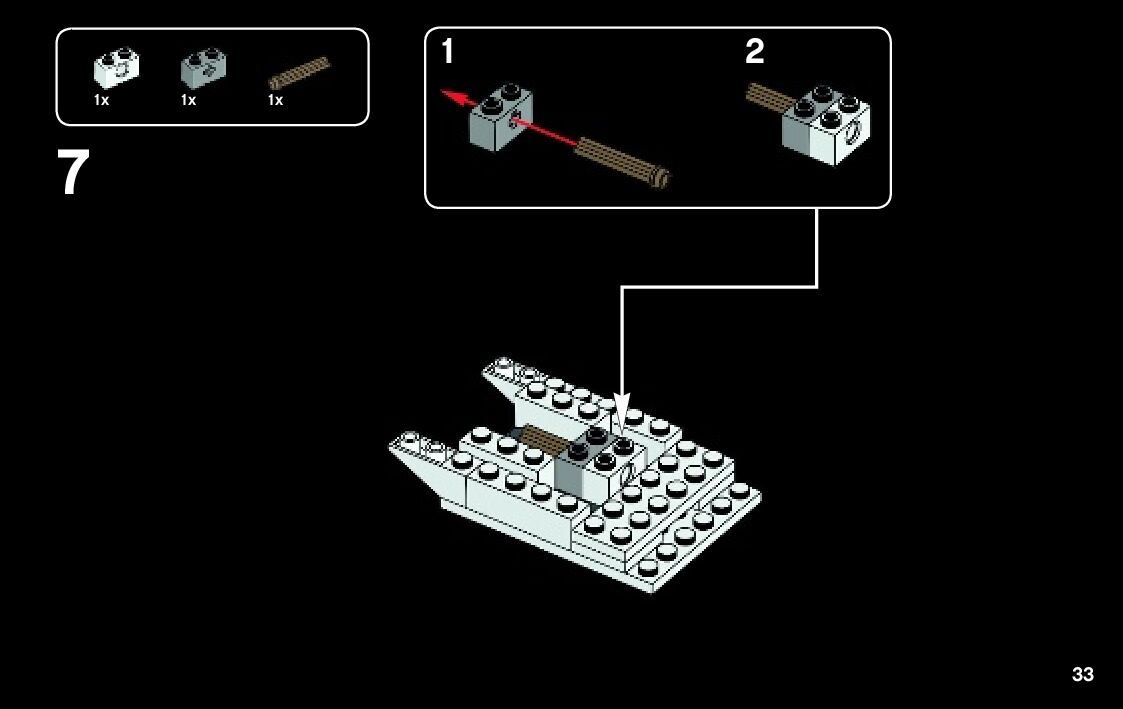 1x 1x 1x

7

1

2

33