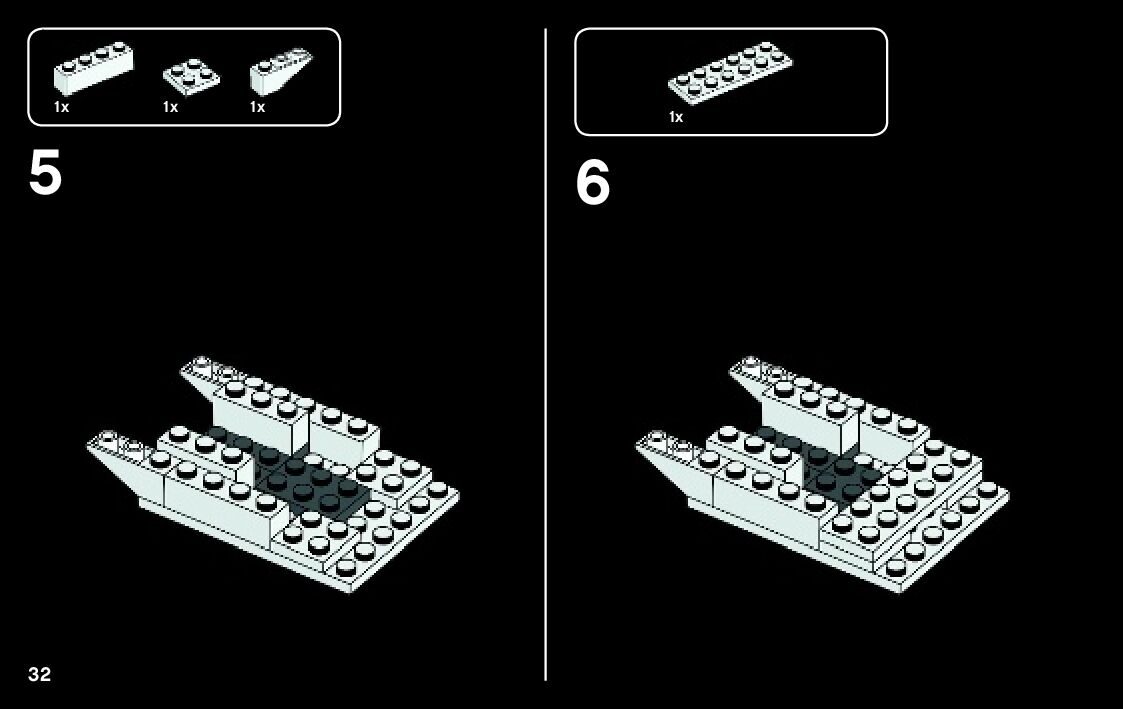 1x 1x 1x

5

1x

6

32