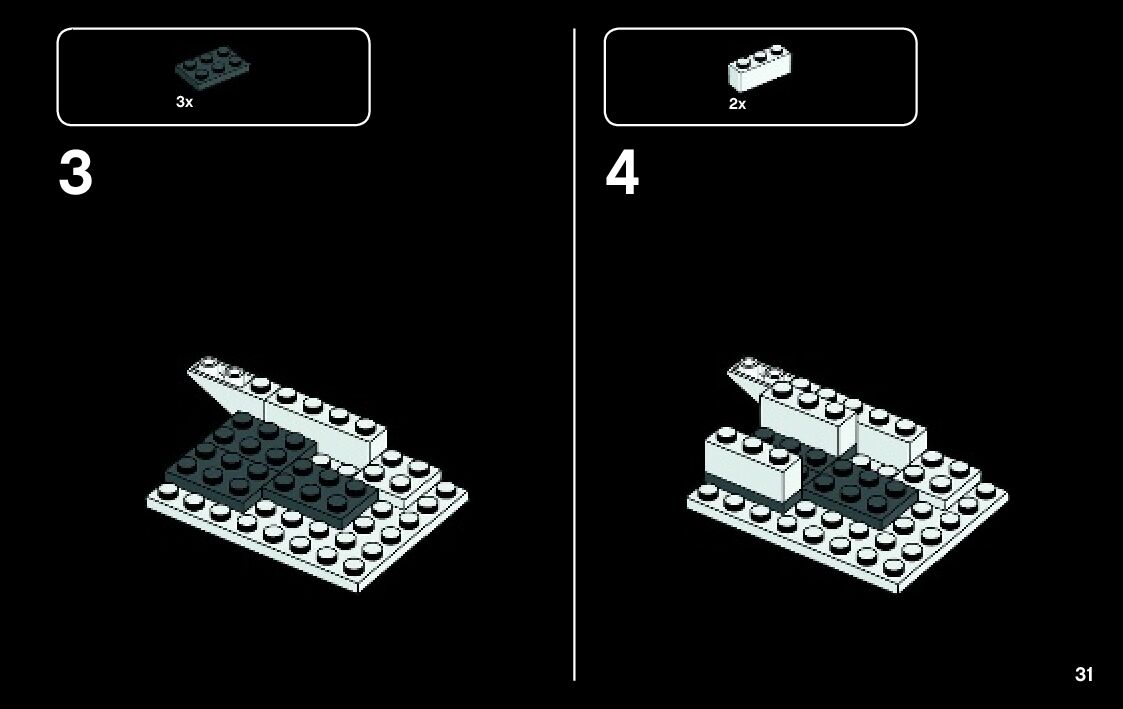 3x

3

2x

4

31