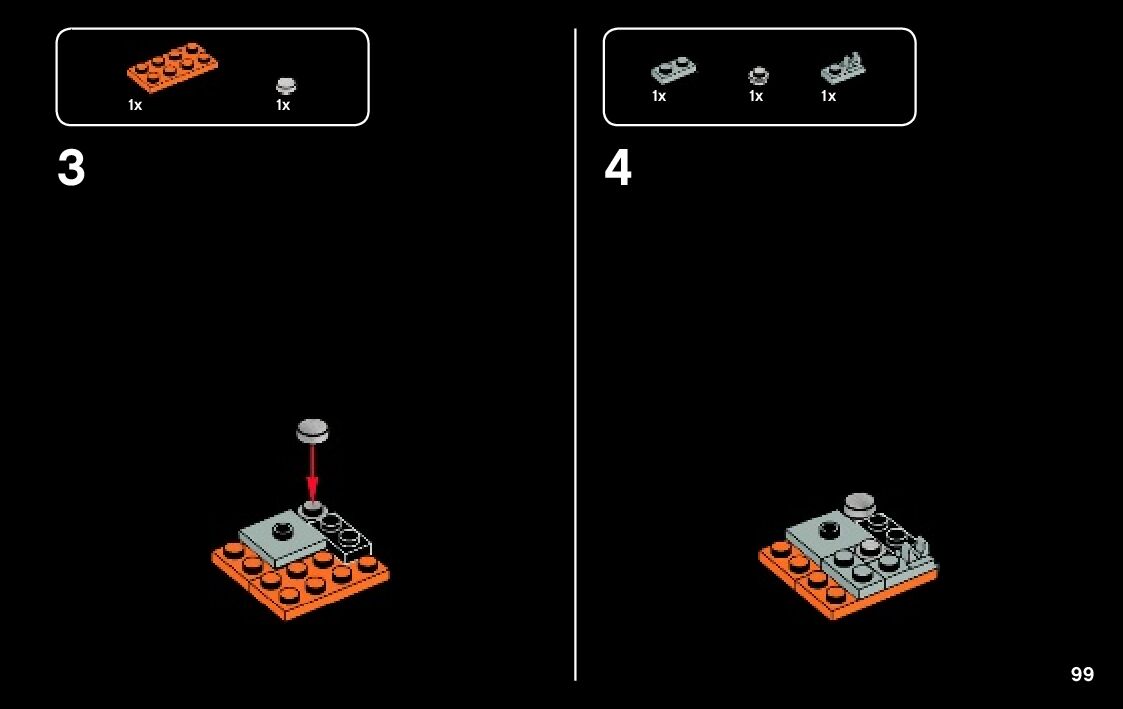 1x 1x

3

1x 1x 1x

4

99