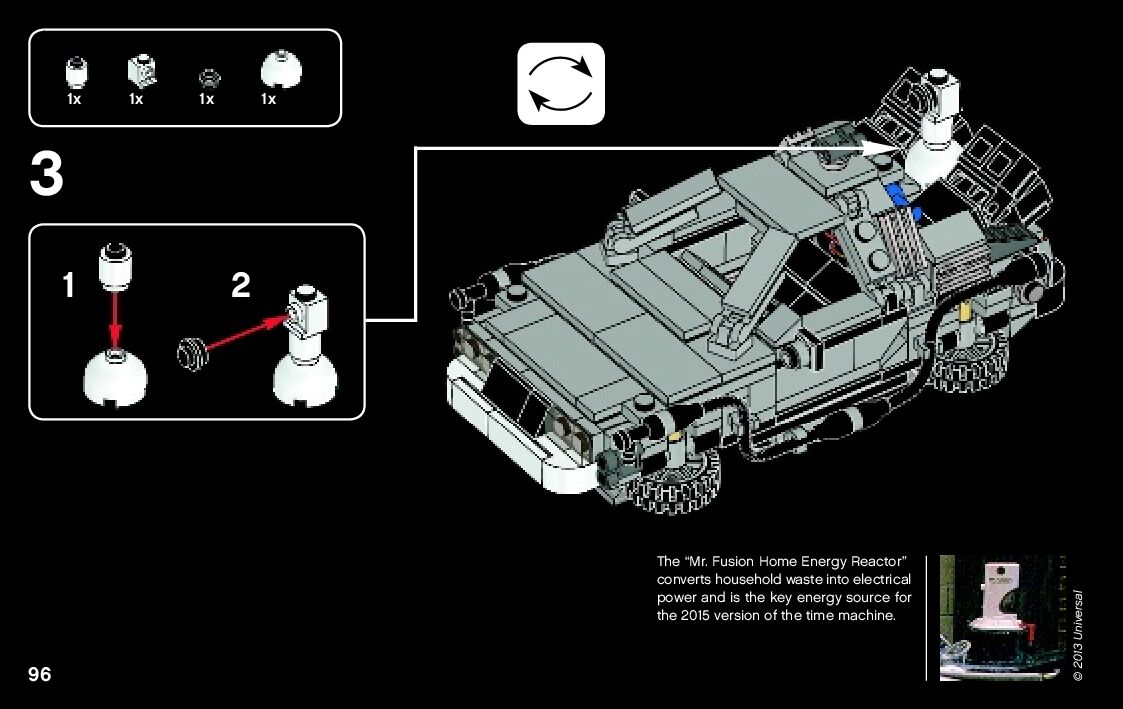 1x 1x 1x 1x

3

1 2

The "Mr. Fusion Home Energy Reactor" converts household waste into electrical power and is the key energy source for the 2015 version of the time machine.

© 2013 Universal

96